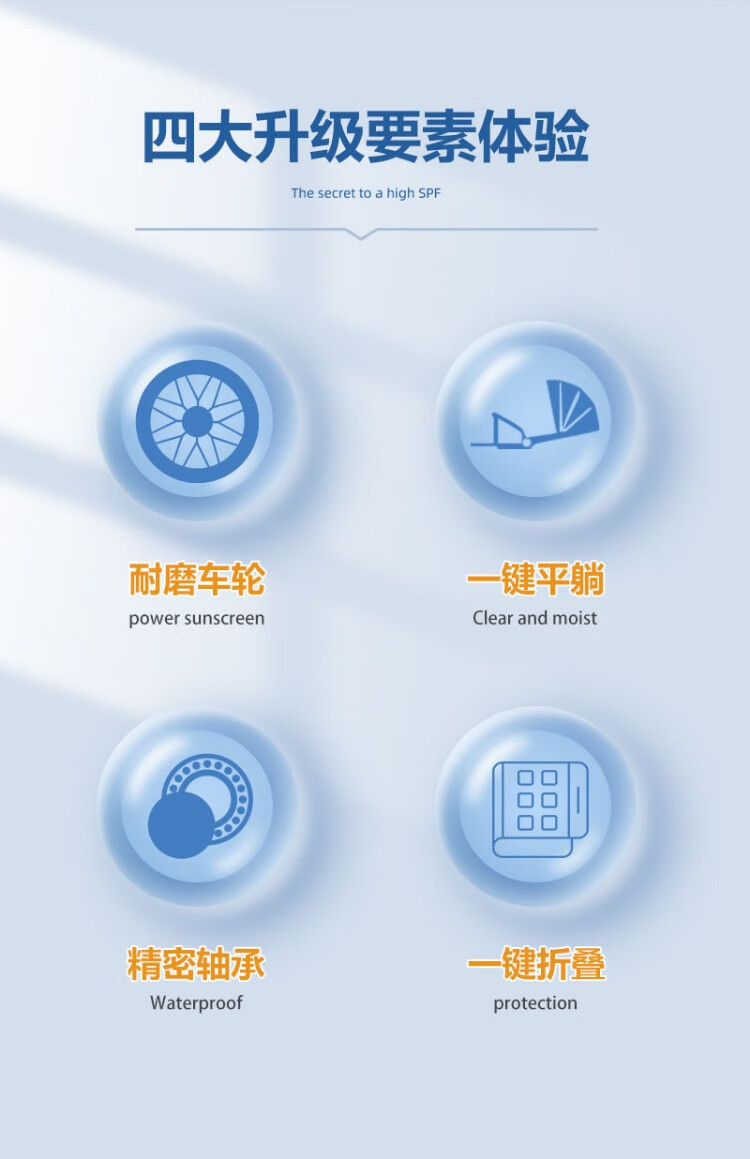 四大升级要素体验

The secret to a high SPF

耐磨车轮
power sunscreen

一键平躺
Clear and moist

精密轴承
Waterproof

一键折叠
protection