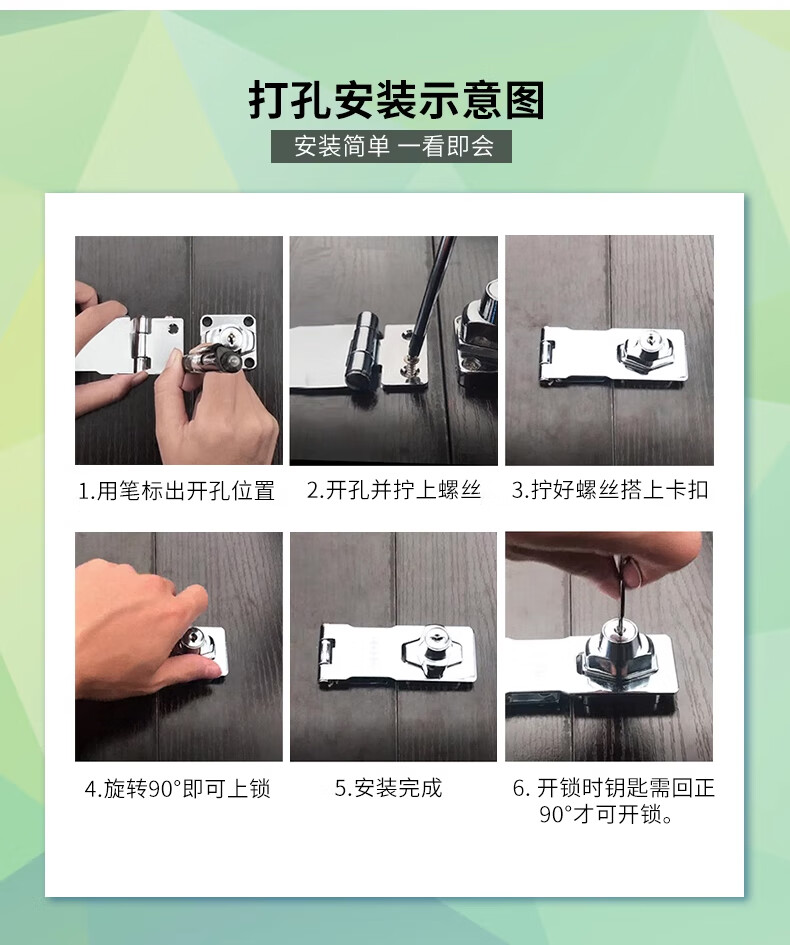 打孔安装示意图

安装简单 一看即会

1.用笔标出开孔位置

2.开孔并拧上螺丝

3.拧好螺丝搭上卡扣

4.旋转90°即可上锁

5.安装完成

6. 开锁时钥匙需回正90°才可开锁。