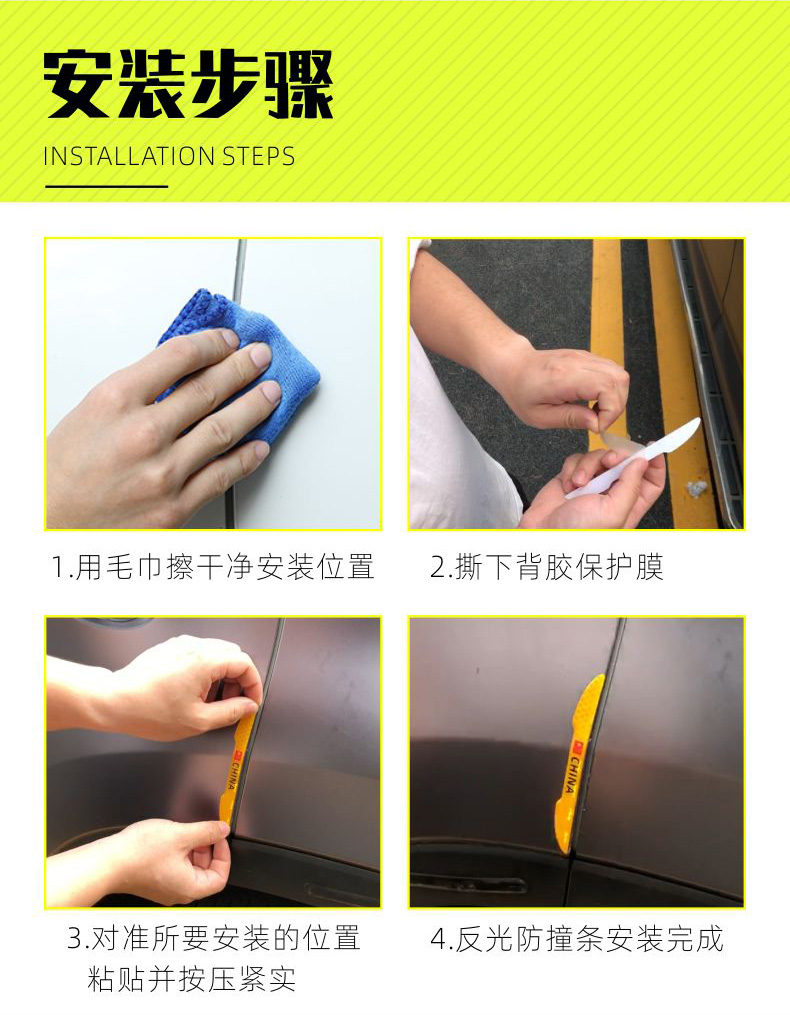 安装步骤

INSTALLATION STEPS

1.用毛巾擦干净安装位置

2.撕下背胶保护膜

CHINA

3.对准所要安装的位置粘贴并按压紧实

CHINA

4.反光防撞条安装完成