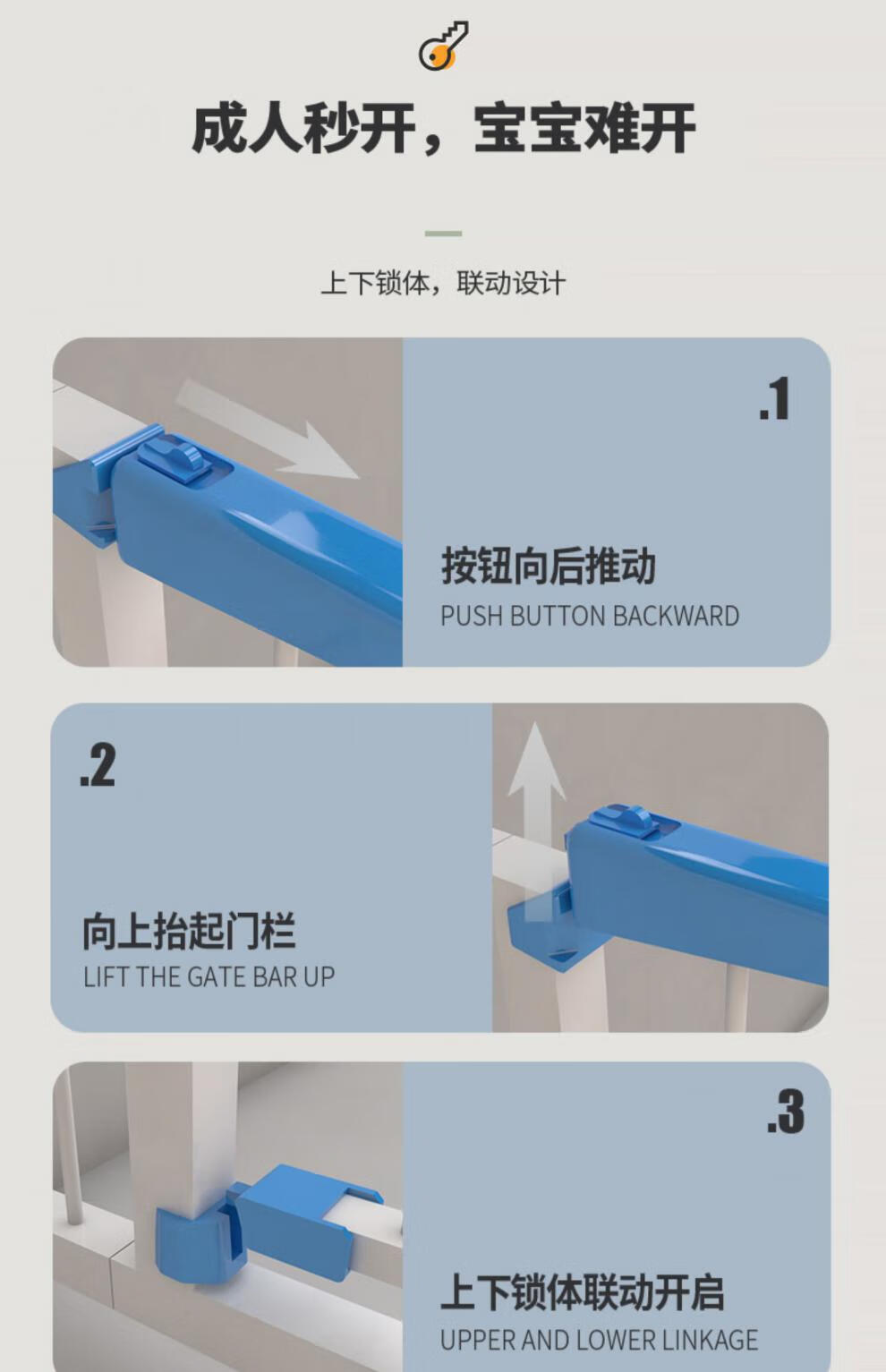 成人秒开，宝宝难开

上下锁体，联动设计

.1

按钮向后推动
PUSH BUTTON BACKWARD

.2

向上抬起门栏
LIFT THE GATE BAR UP

.3

上下锁体联动开启
UPPER AND LOWER LINKAGE