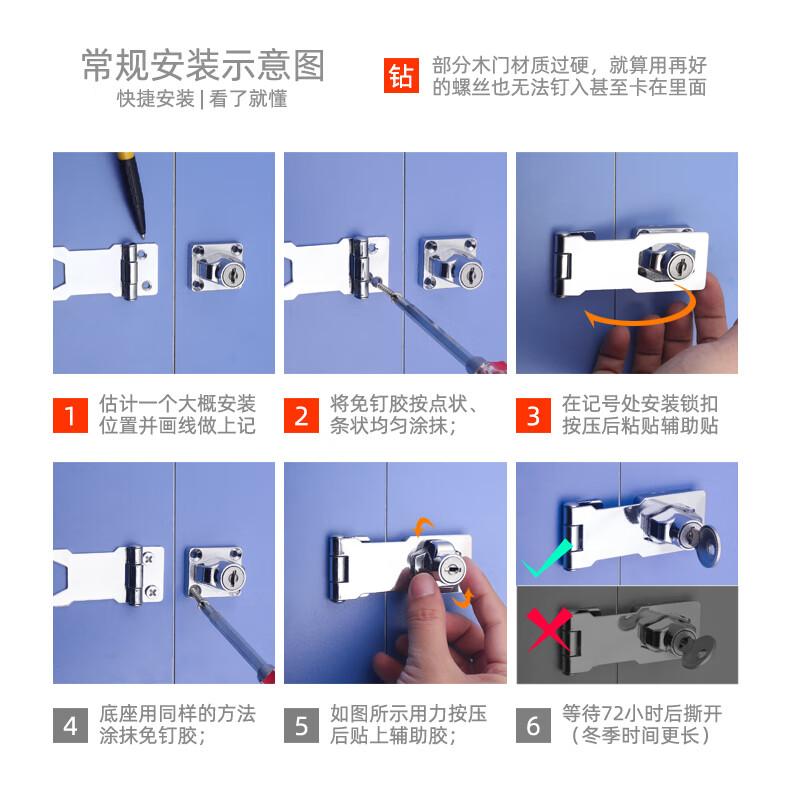 常规安装示意图
快捷安装 | 看了就懂

钻 部分木门材质过硬，就算用再好的螺丝也无法钉入甚至卡在里面

1 估计一个大概安装位置并画线做上记

2 将免钉胶按点状、条状均匀涂抹；

3 在记号处安装锁扣按压后粘贴辅助贴

4 底座用同样的方法涂抹免钉胶；

5 如图所示用力按压后贴上辅助胶；

6 等待72小时后撕开（冬季时间更长）