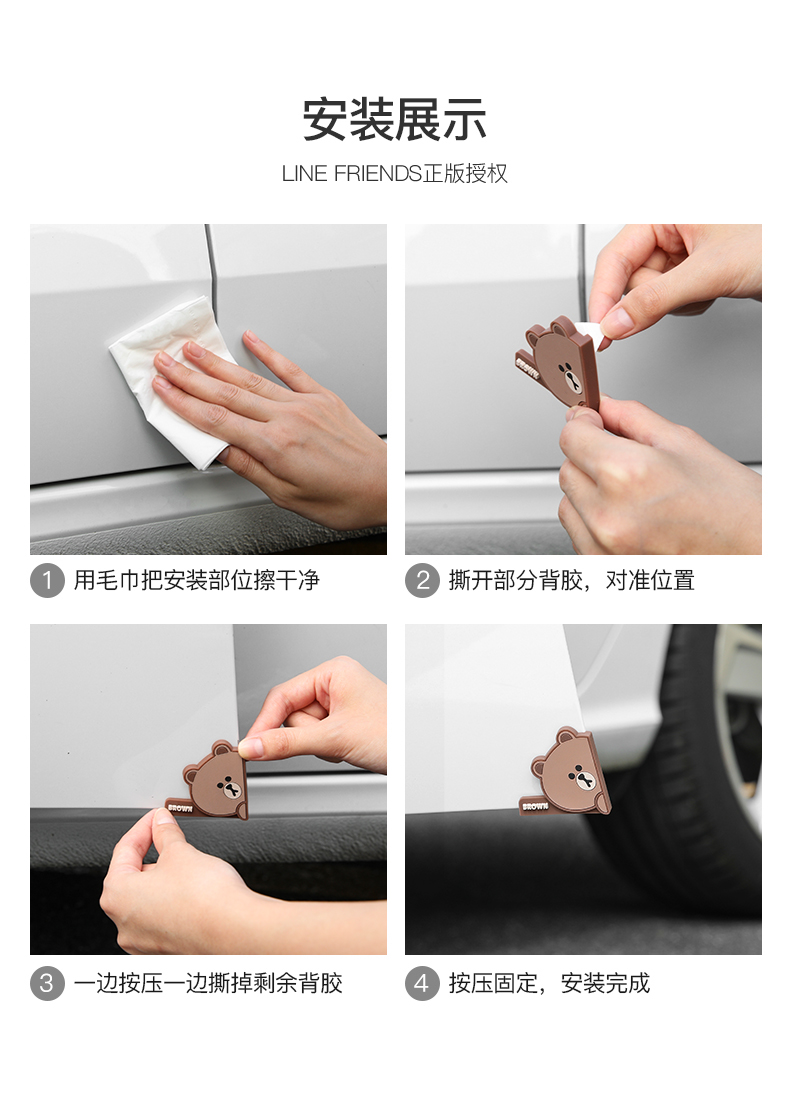 安装展示

LINE FRIENDS正版授权

BROWN

1 用毛巾把安装部位擦干净

2 撕开部分背胶，对准位置

BROWN

BROWN

3 一边按压一边撕掉剩余背胶

4 按压固定，安装完成