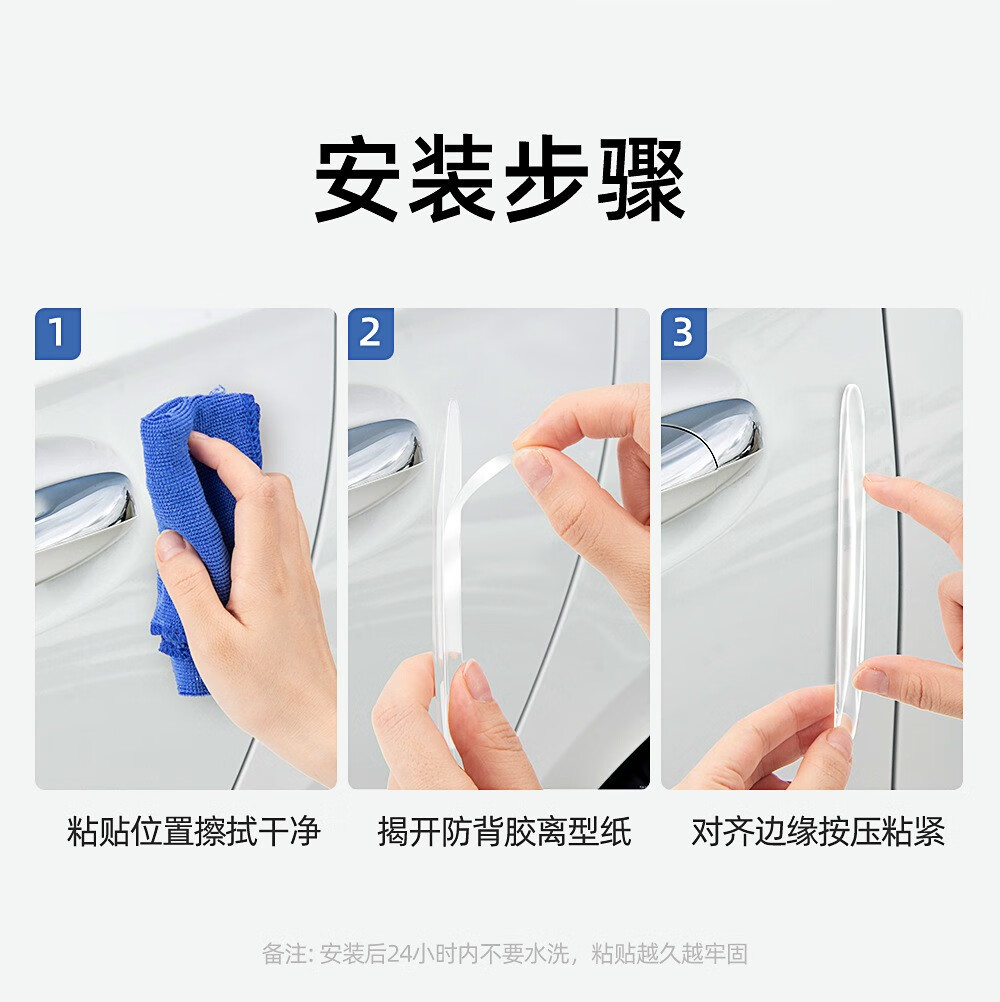 安装步骤

1

粘贴位置擦拭干净

2

揭开防背胶离型纸

3

对齐边缘按压粘紧

备注: 安装后24小时内不要水洗，粘贴越久越牢固