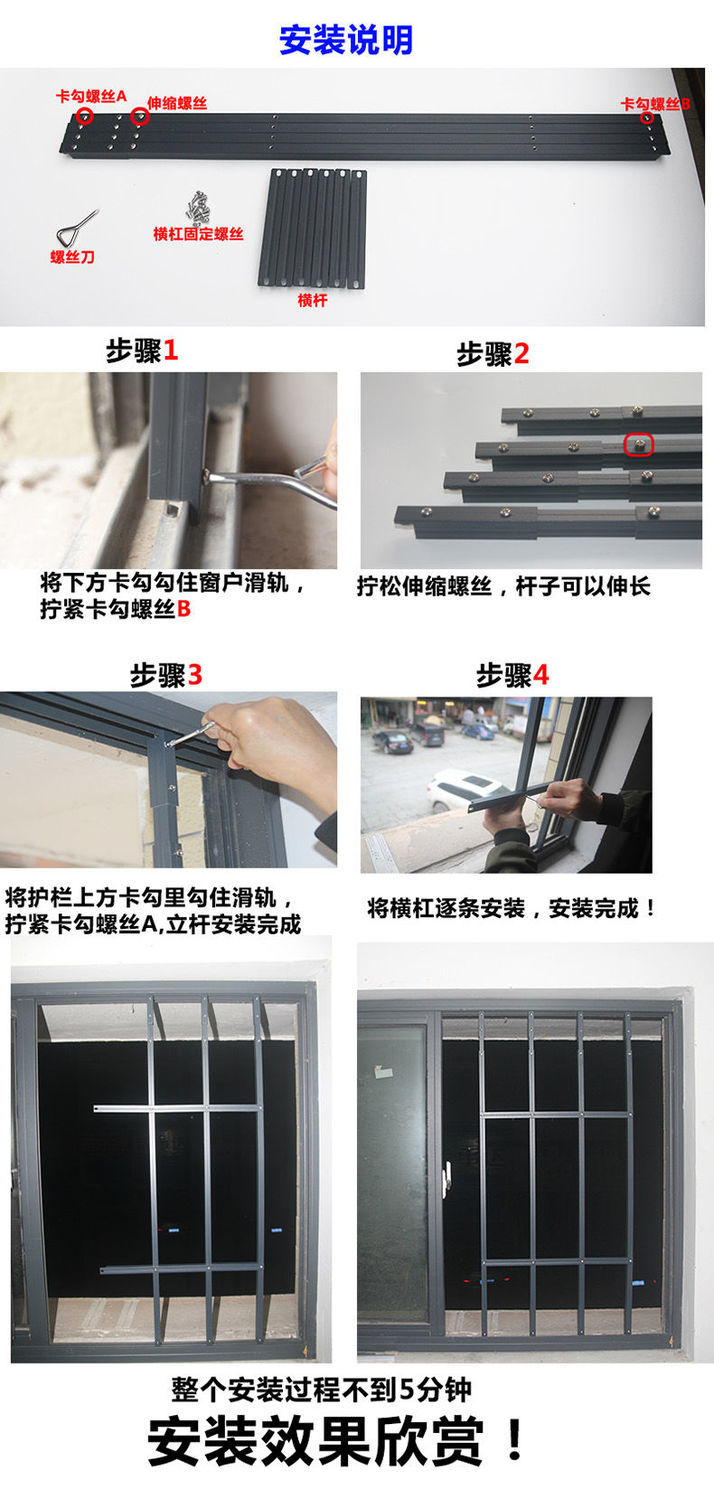 安装说明

卡勾螺丝A 伸缩螺丝 卡勾螺丝B

螺丝刀 横杠固定螺丝 横杆

步骤1

将下方卡勾勾住窗户滑轨，拧紧卡勾螺丝B

步骤2

拧松伸缩螺丝，杆子可以伸长

步骤3

将护栏上方卡勾里勾住滑轨，拧紧卡勾螺丝A,立杆安装完成

步骤4

将横杠逐条安装，安装完成！

整个安装过程不到5分钟

安装效果欣赏！