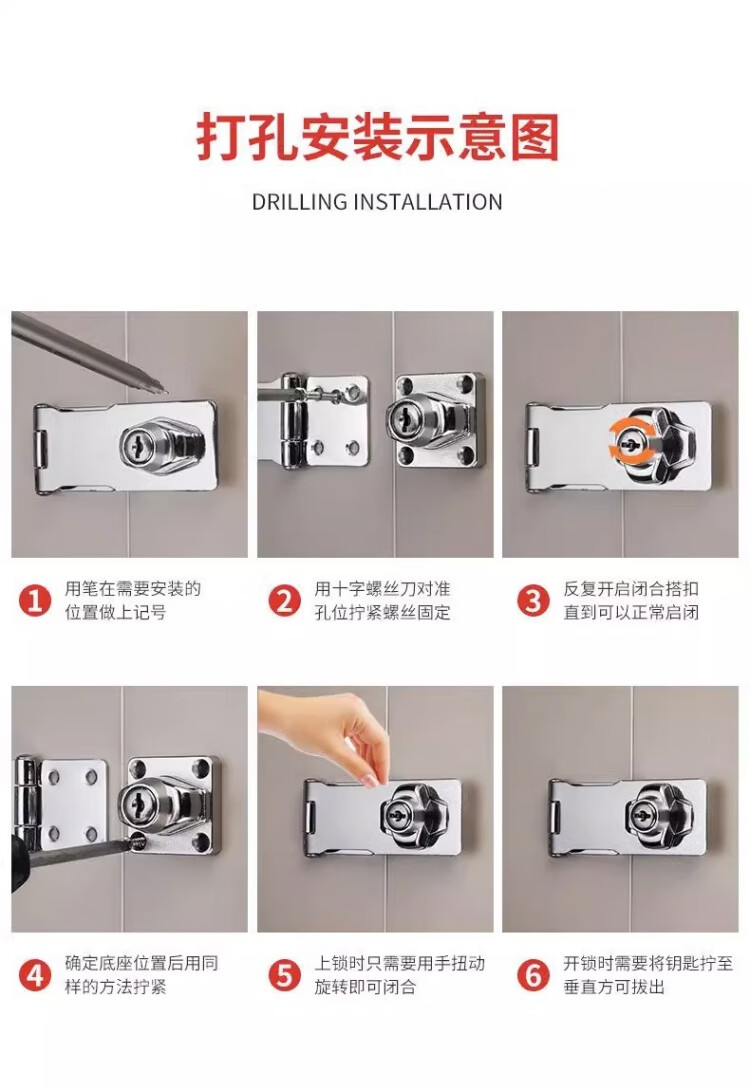 打孔安装示意图

DRILLING INSTALLATION

1 用笔在需要安装的位置做上记号

2 用十字螺丝刀对准孔位拧紧螺丝固定

3 反复开启闭合搭扣直到可以正常启闭

4 确定底座位置后用同样的方法拧紧

5 上锁时只需要用手扭动旋转即可闭合

6 开锁时需要将钥匙拧至垂直方可拔出