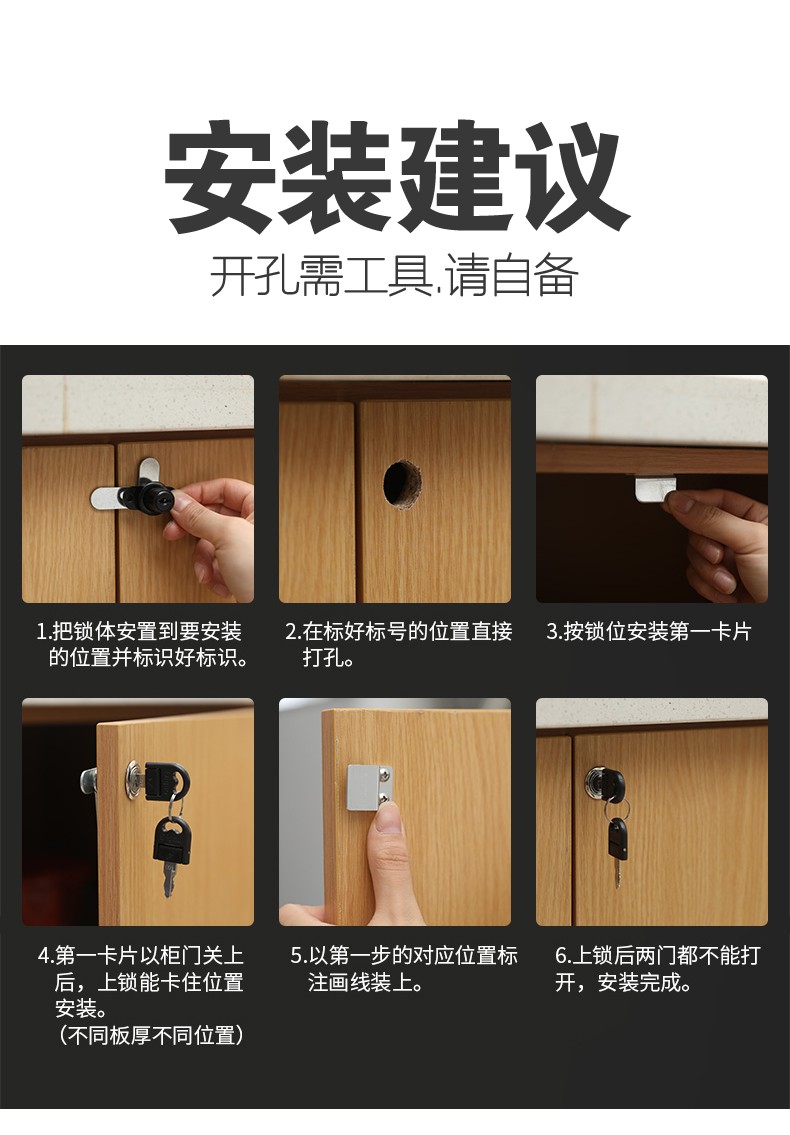 安装建议

开孔需工具.请自备

1.把锁体安置到要安装的位置并标识好标识。

2.在标好标号的位置直接打孔。

3.按锁位安装第一卡片

4.第一卡片以柜门关上后，上锁能卡住位置安装。
（不同板厚不同位置）

5.以第一步的对应位置标注画线装上。

6.上锁后两门都不能打开，安装完成。