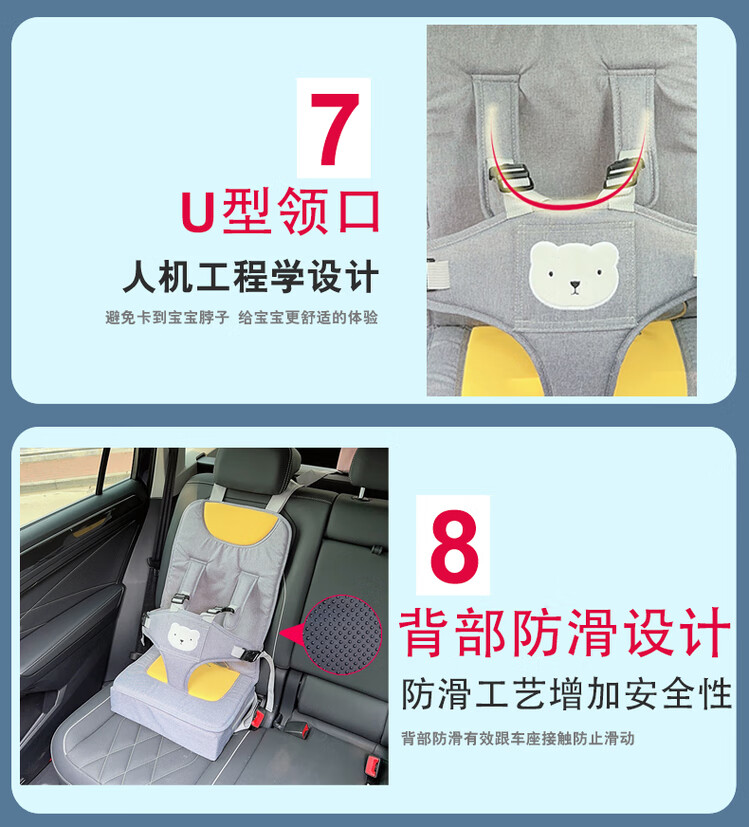 7

U型领口

人机工程学设计

避免卡到宝宝脖子 给宝宝更舒适的体验

8

背部防滑设计

防滑工艺增加安全性

背部防滑有效跟车座接触防止滑动