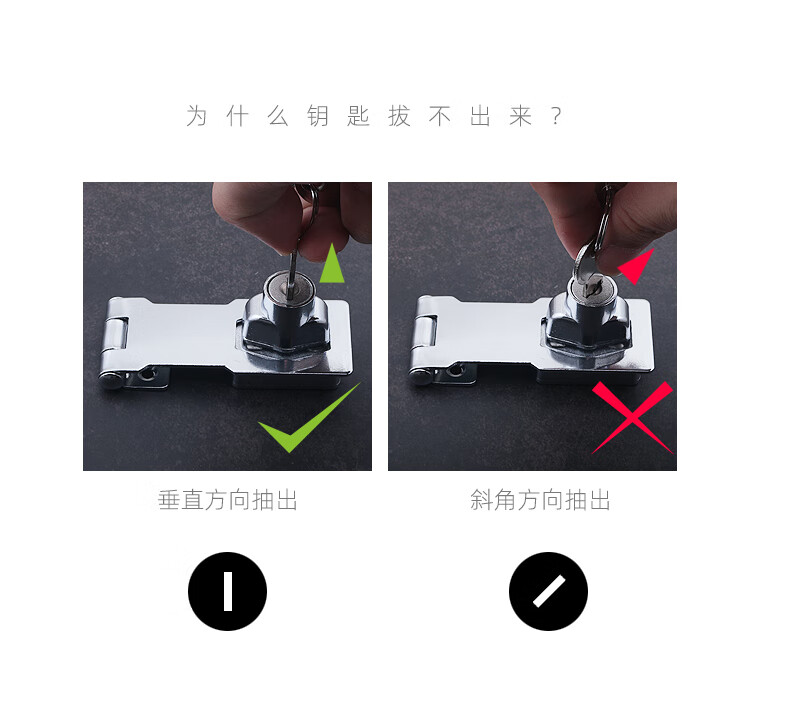 为什么钥匙拔不出来？

垂直方向抽出

斜角方向抽出