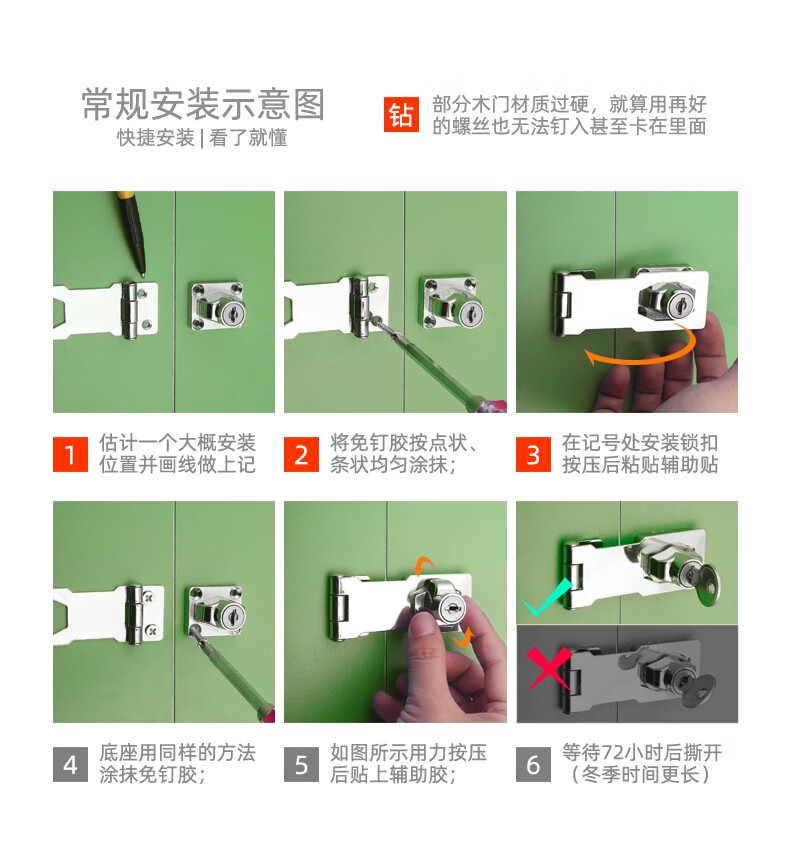 常规安装示意图
快捷安装 | 看了就懂

钻 部分木门材质过硬，就算用再好的螺丝也无法钉入甚至卡在里面

1 估计一个大概安装位置并画线做上记

2 将免钉胶按点状、条状均匀涂抹；

3 在记号处安装锁扣按压后粘贴辅助贴

4 底座用同样的方法涂抹免钉胶；

5 如图所示用力按压后贴上辅助胶；

6 等待72小时后撕开（冬季时间更长）