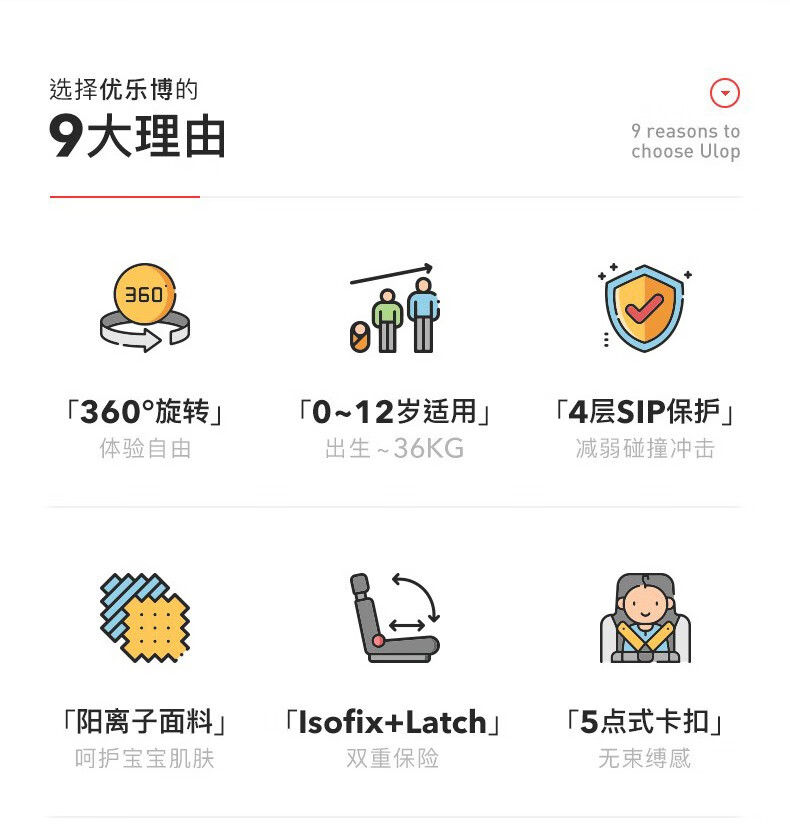 选择优乐博的
9大理由

9 reasons to
choose Ulop

360

「360°旋转」
体验自由

「0~12岁适用」
出生~36KG

「4层SIP保护」
减弱碰撞冲击

「阳离子面料」
呵护宝宝肌肤

「Isofix+Latch」
双重保险

「5点式卡扣」
无束缚感