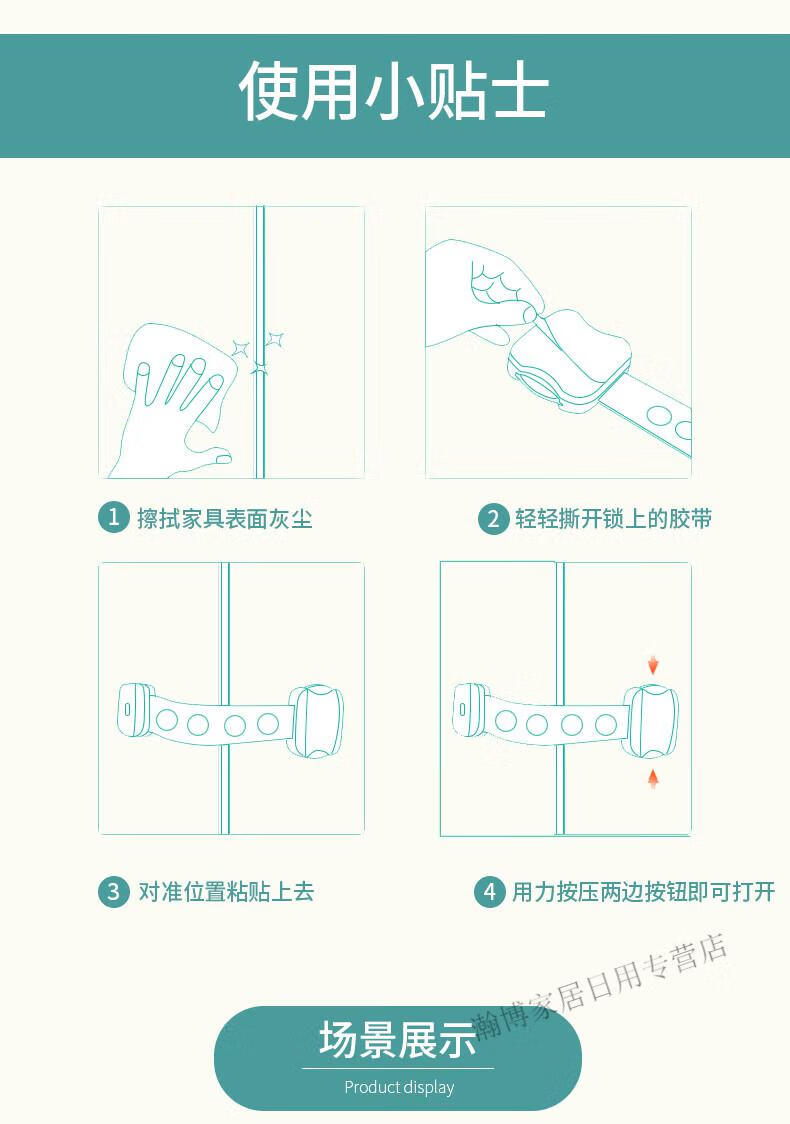 使用小贴士

1 擦拭家具表面灰尘

2 轻轻撕开锁上的胶带

3 对准位置粘贴上去

4 用力按压两边按钮即可打开

瀚博家居日用专营店

场景展示

Product display