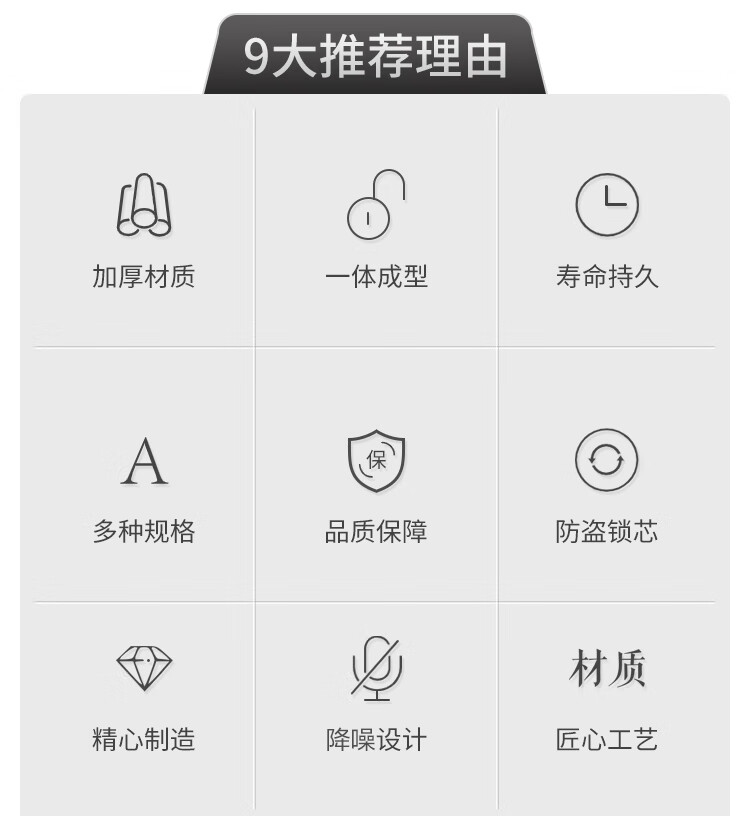 9大推荐理由

加厚材质

一体成型

寿命持久

A

多种规格

保

品质保障

防盗锁芯

精心制造

降噪设计

材质

匠心工艺