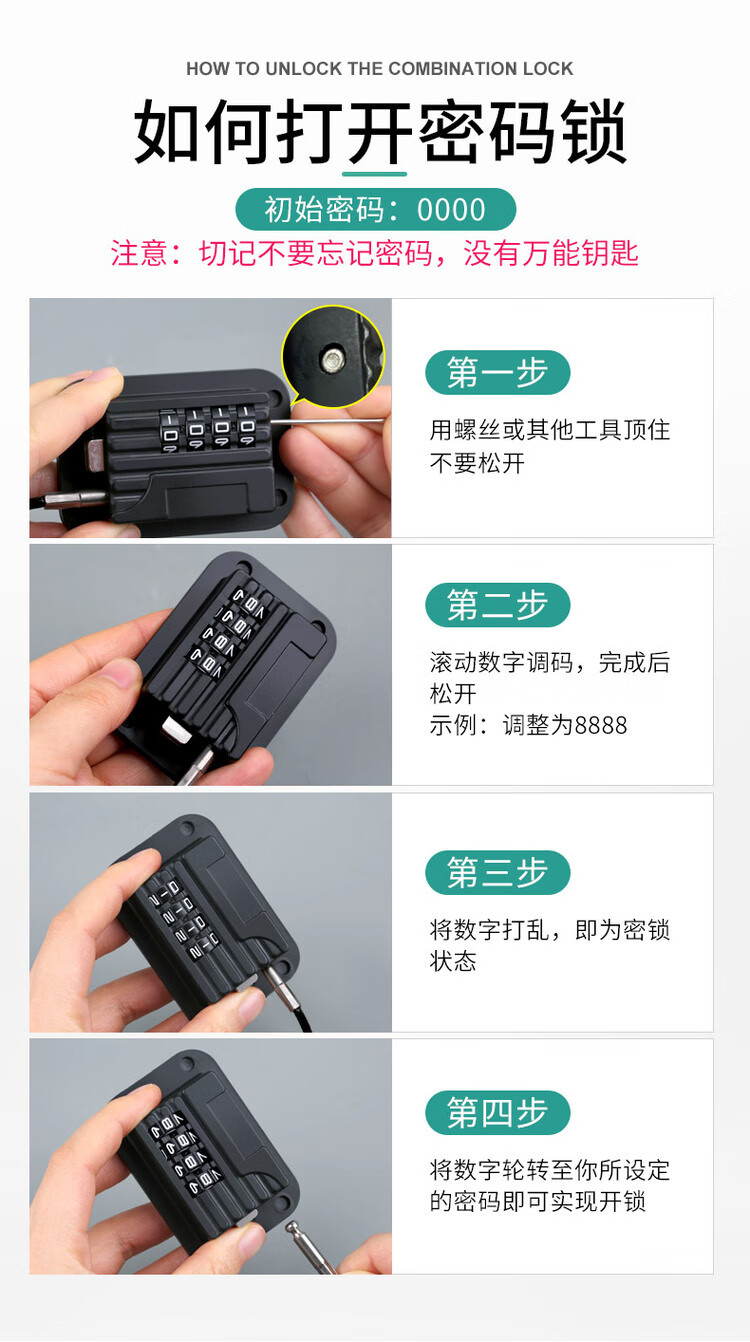 HOW TO UNLOCK THE COMBINATION LOCK

如何打开密码锁

初始密码：0000

注意：切记不要忘记密码，没有万能钥匙

第一步

用螺丝或其他工具顶住不要松开

第二步

滚动数字调码，完成后松开
示例：调整为8888

第三步

将数字打乱，即为密锁状态

第四步

将数字轮转至你所设定的密码即可实现开锁