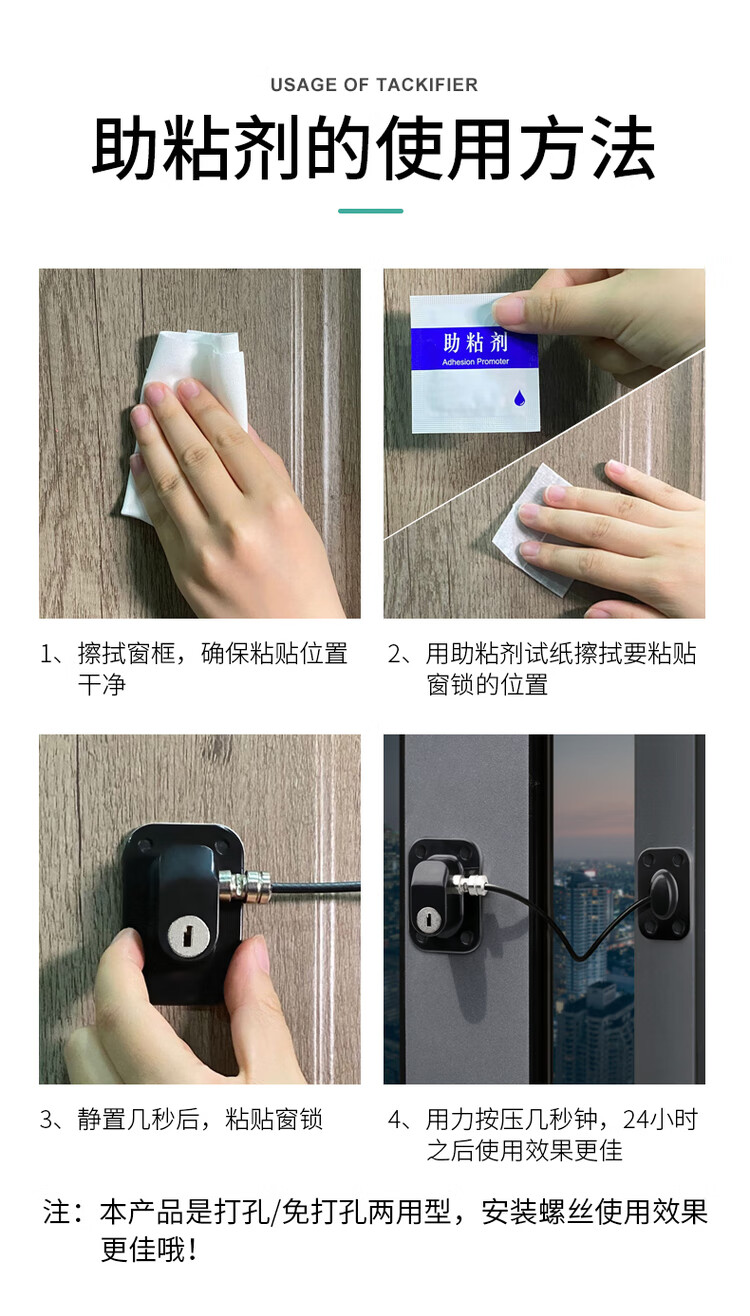 USAGE OF TACKIFIER

助粘剂的使用方法

助粘剂
Adhesion Promoter

1、擦拭窗框，确保粘贴位置干净

2、用助粘剂试纸擦拭要粘贴窗锁的位置

3、静置几秒后，粘贴窗锁

4、用力按压几秒钟，24小时之后使用效果更佳

注：本产品是打孔/免打孔两用型，安装螺丝使用效果更佳哦！