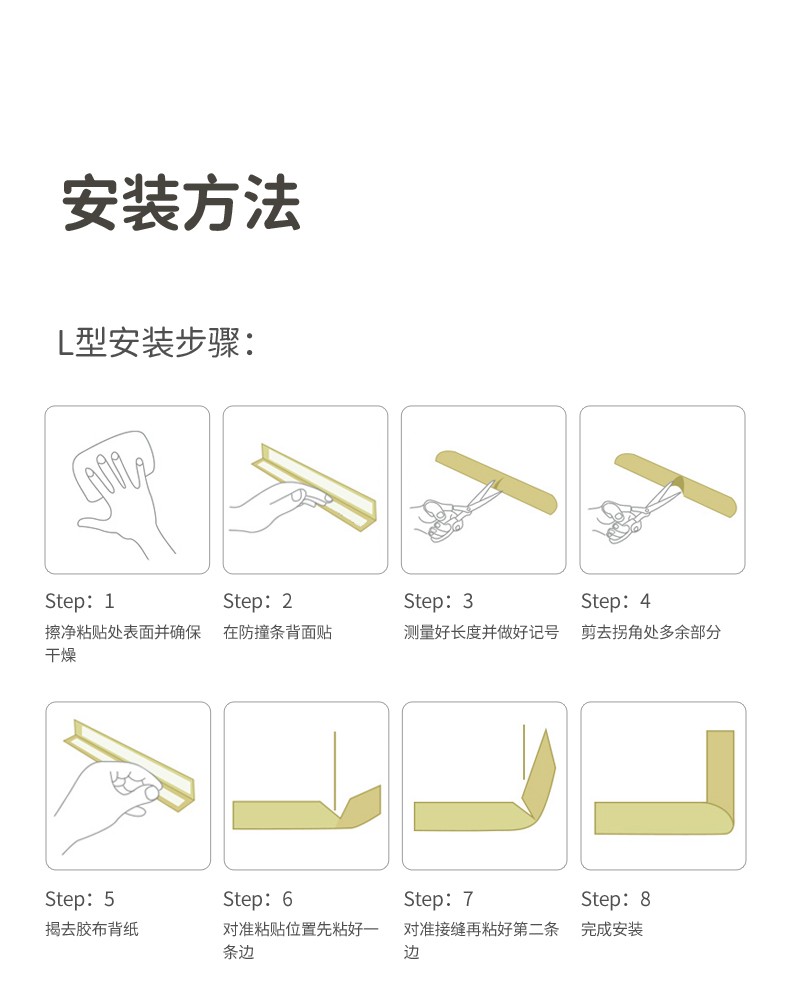 安装方法

L型安装步骤：

Step：1
擦净粘贴处表面并确保干燥

Step：2
在防撞条背面贴

Step：3
测量好长度并做好记号

Step：4
剪去拐角处多余部分

Step：5
揭去胶布背纸

Step：6
对准粘贴位置先粘好一条边

Step：7
对准接缝再粘好第二条边

Step：8
完成安装