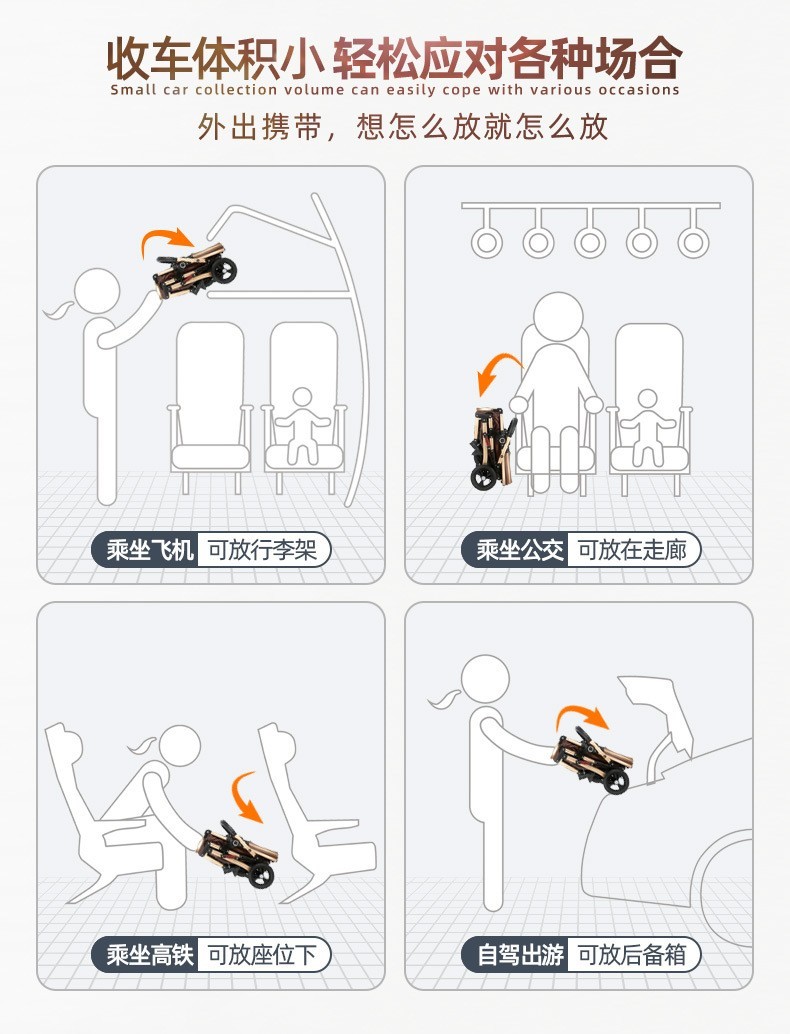 收车体积小 轻松应对各种场合
Small car collection volume can easily cope with various occasions
外出携带，想怎么放就怎么放

乘坐飞机 可放行李架

乘坐公交 可放在走廊

乘坐高铁 可放座位下

自驾出游 可放后备箱