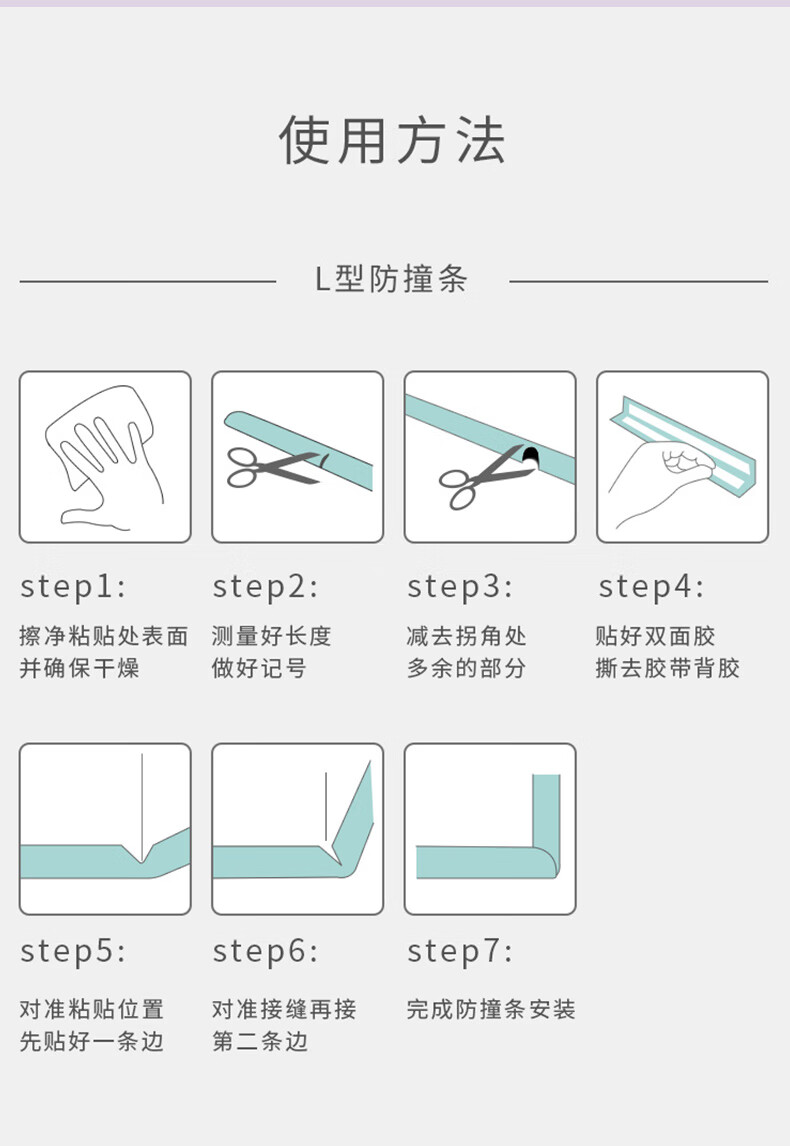 使用方法

L型防撞条

step1:
擦净粘贴处表面并确保干燥

step2:
测量好长度做好记号

step3:
减去拐角处多余的部分

step4:
贴好双面胶撕去胶带背胶

step5:
对准粘贴位置先贴好一条边

step6:
对准接缝再接第二条边

step7:
完成防撞条安装