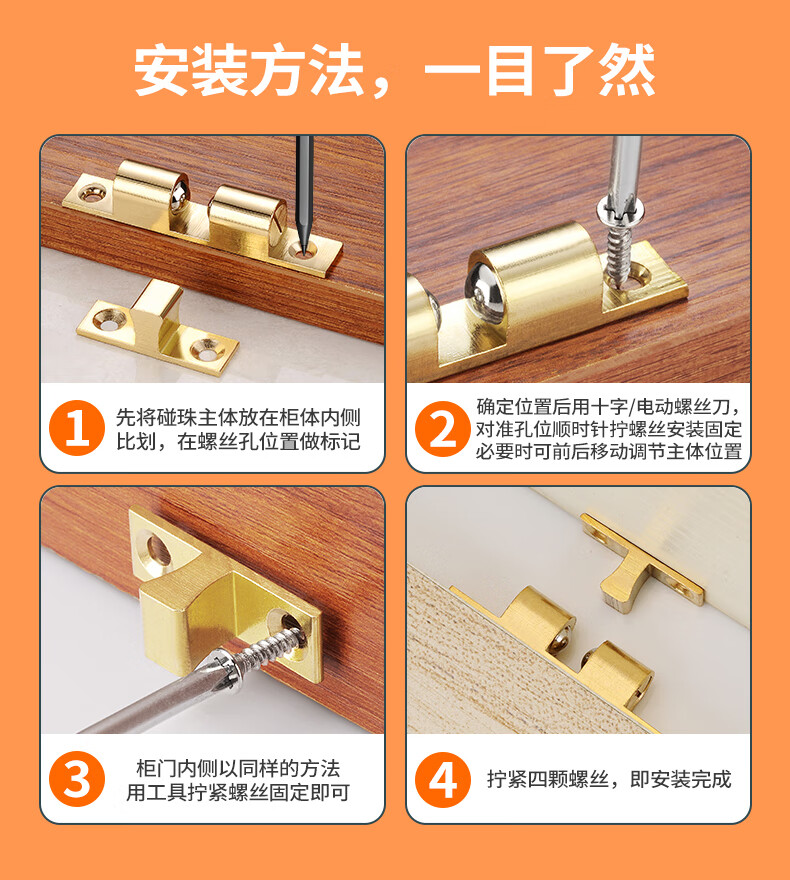 安装方法，一目了然

1 先将碰珠主体放在柜体内侧比划，在螺丝孔位置做标记

2 确定位置后用十字/电动螺丝刀，对准孔位顺时针拧螺丝安装固定必要时可前后移动调节主体位置

3 柜门内侧以同样的方法用工具拧紧螺丝固定即可

4 拧紧四颗螺丝，即安装完成