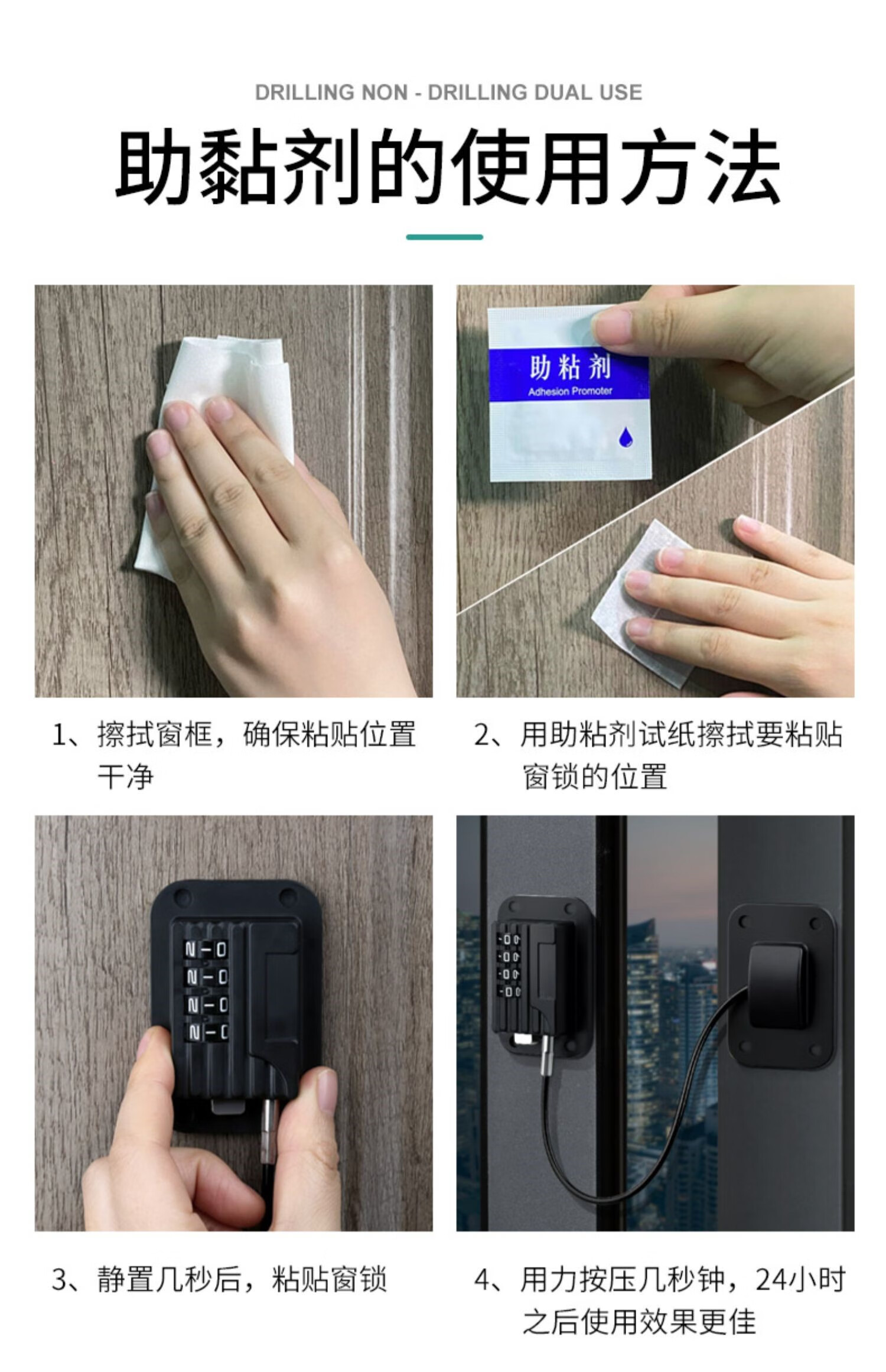 DRILLING NON - DRILLING DUAL USE

助黏剂的使用方法

助粘剂
Adhesion Promoter

1、擦拭窗框，确保粘贴位置干净

2、用助粘剂试纸擦拭要粘贴窗锁的位置

3、静置几秒后，粘贴窗锁

4、用力按压几秒钟，24小时之后使用效果更佳