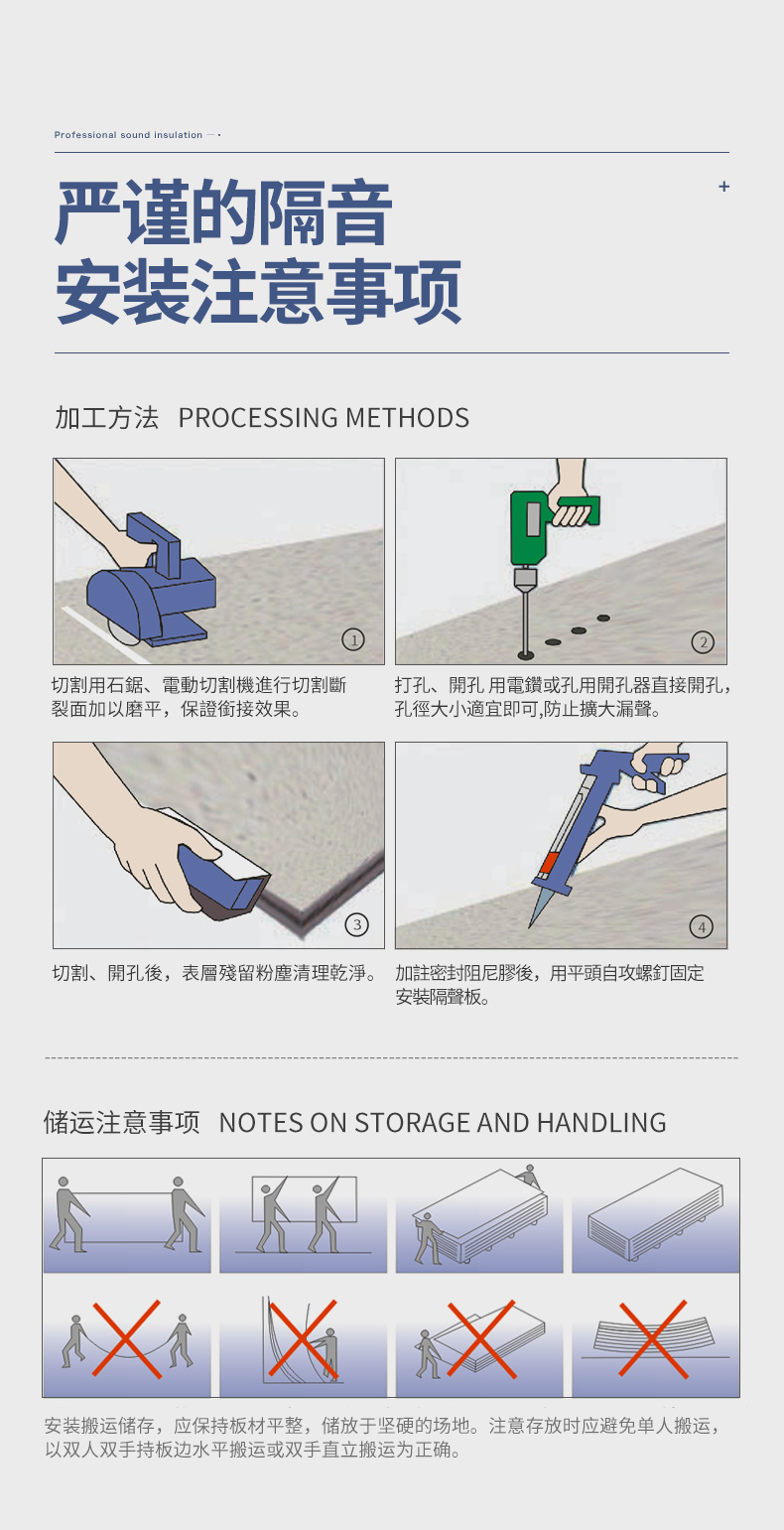 Professional sound insulation —·

+

严谨的隔音
安装注意事项

加工方法 PROCESSING METHODS

1

切割用石鋸、電動切割機進行切割斷裂面加以磨平，保證銜接效果。

2

打孔、開孔 用電鑽或孔用開孔器直接開孔，孔徑大小適宜即可,防止擴大漏聲。

3

切割、開孔後，表層殘留粉塵清理乾淨。

4

加註密封阻尼膠後，用平頭自攻螺釘固定安裝隔聲板。

储运注意事项 NOTES ON STORAGE AND HANDLING

安装搬运储存，应保持板材平整，储放于坚硬的场地。注意存放时应避免单人搬运，以双人双手持板边水平搬运或双手直立搬运为正确。