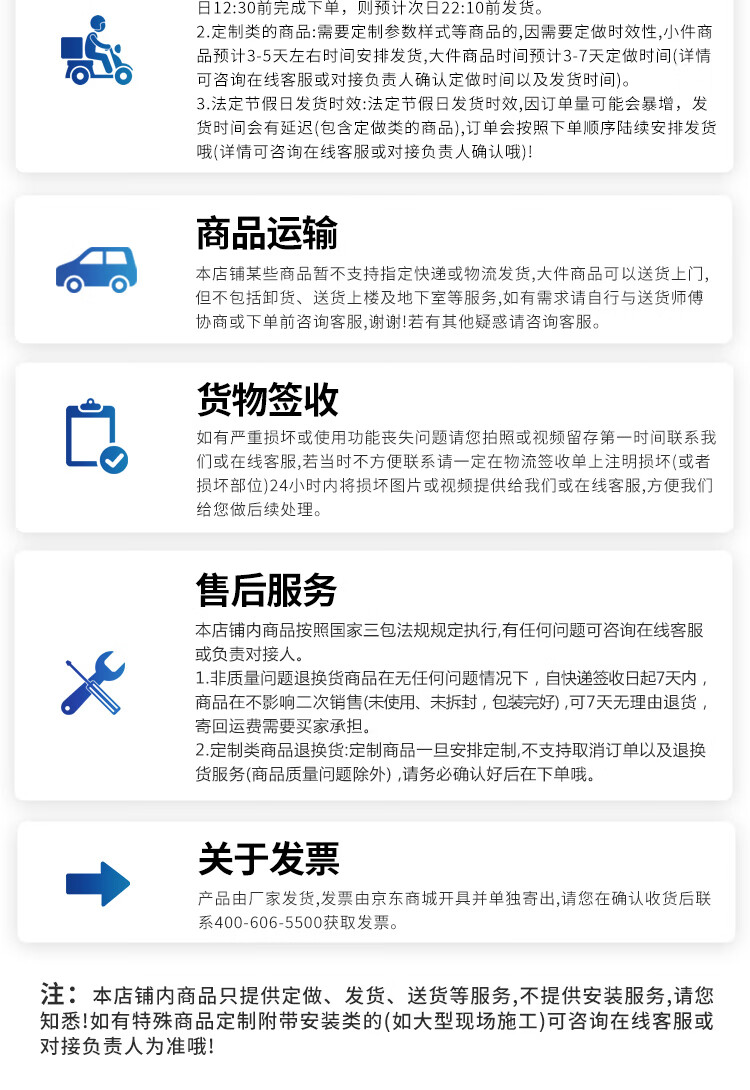 日12:30前完成下单，则预计次日22:10前发货。
2.定制类的商品:需要定制参数样式等商品的,因需要定做时效性,小件商品预计3-5天左右时间安排发货,大件商品时间预计3-7天定做时间(详情可咨询在线客服或对接负责人确认定做时间以及发货时间)。
3.法定节假日发货时效:法定节假日发货时效,因订单量可能会暴增，发货时间会有延迟(包含定做类的商品),订单会按照下单顺序陆续安排发货哦(详情可咨询在线客服或对接负责人确认哦)!

商品运输

本店铺某些商品暂不支持指定快递或物流发货,大件商品可以送货上门,但不包括卸货、送货上楼及地下室等服务,如有需求请自行与送货师傅协商或下单前咨询客服,谢谢!若有其他疑惑请咨询客服。

货物签收

如有严重损坏或使用功能丧失问题请您拍照或视频留存第一时间联系我们或在线客服,若当时不方便联系请一定在物流签收单上注明损坏(或者损坏部位)24小时内将损坏图片或视频提供给我们或在线客服,方便我们给您做后续处理。

售后服务

本店铺内商品按照国家三包法规规定执行,有任何问题可咨询在线客服或负责对接人。
1.非质量问题退换货商品在无任何问题情况下，自快递签收日起7天内，商品在不影响二次销售(未使用、未拆封，包装完好)，可7天无理由退货，寄回运费需要买家承担。
2.定制类商品退换货:定制商品一旦安排定制,不支持取消订单以及退换货服务(商品质量问题除外)，请务必确认好后在下单哦。

关于发票

产品由厂家发货,发票由京东商城开具并单独寄出,请您在确认收货后联系400-606-5500获取发票。

注：本店铺内商品只提供定做、发货、送货等服务,不提供安装服务,请您知悉!如有特殊商品定制附带安装类的(如大型现场施工)可咨询在线客服或对接负责人为准哦!