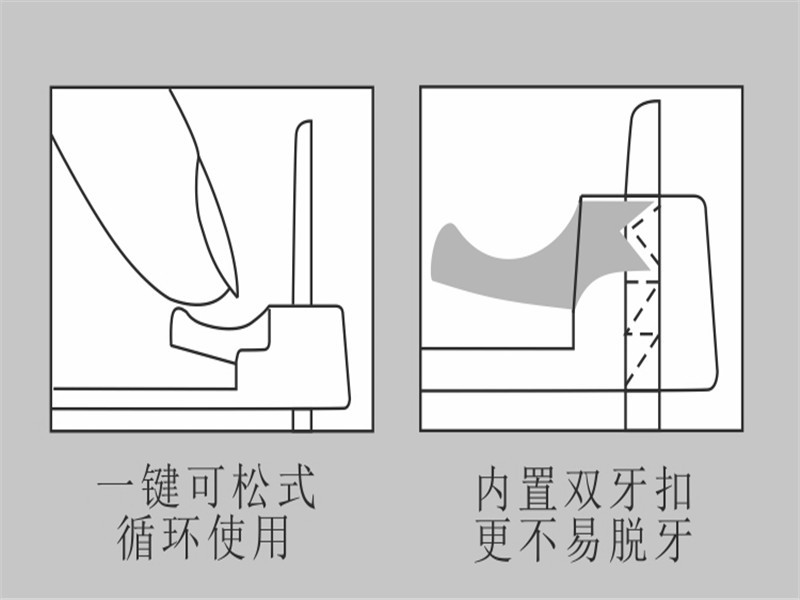 一键可松式
循环使用

内置双牙扣
更不易脱牙