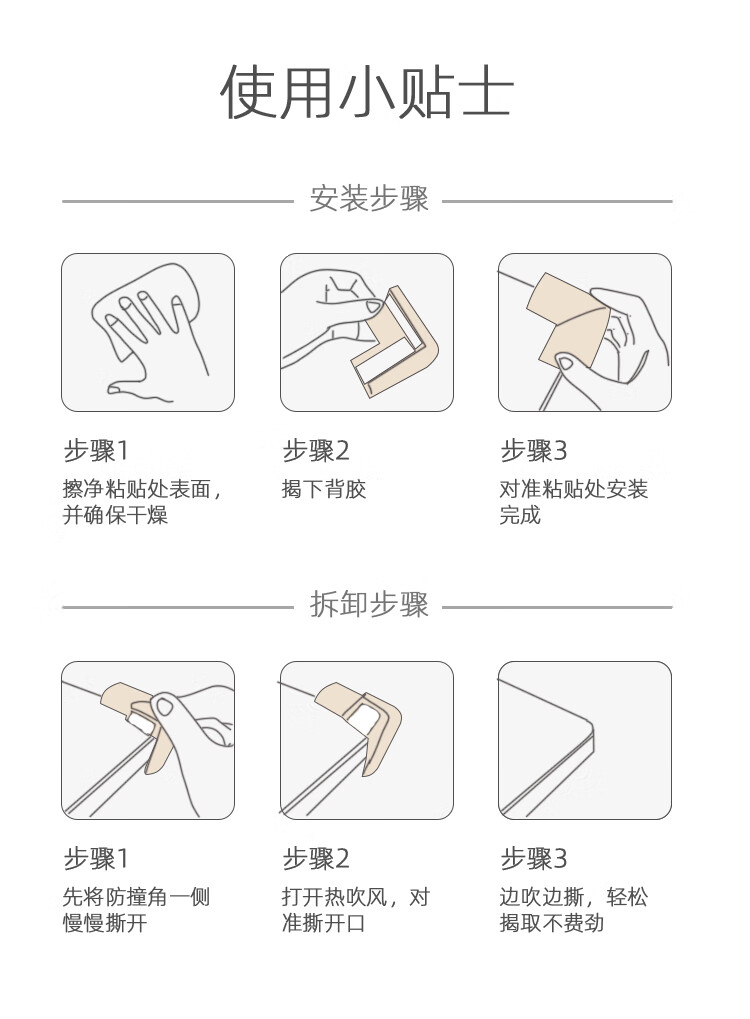 使用小贴士

安装步骤

步骤1
擦净粘贴处表面，并确保干燥

步骤2
揭下背胶

步骤3
对准粘贴处安装完成

拆卸步骤

步骤1
先将防撞角一侧慢慢撕开

步骤2
打开热吹风，对准撕开口

步骤3
边吹边撕，轻松揭取不费劲