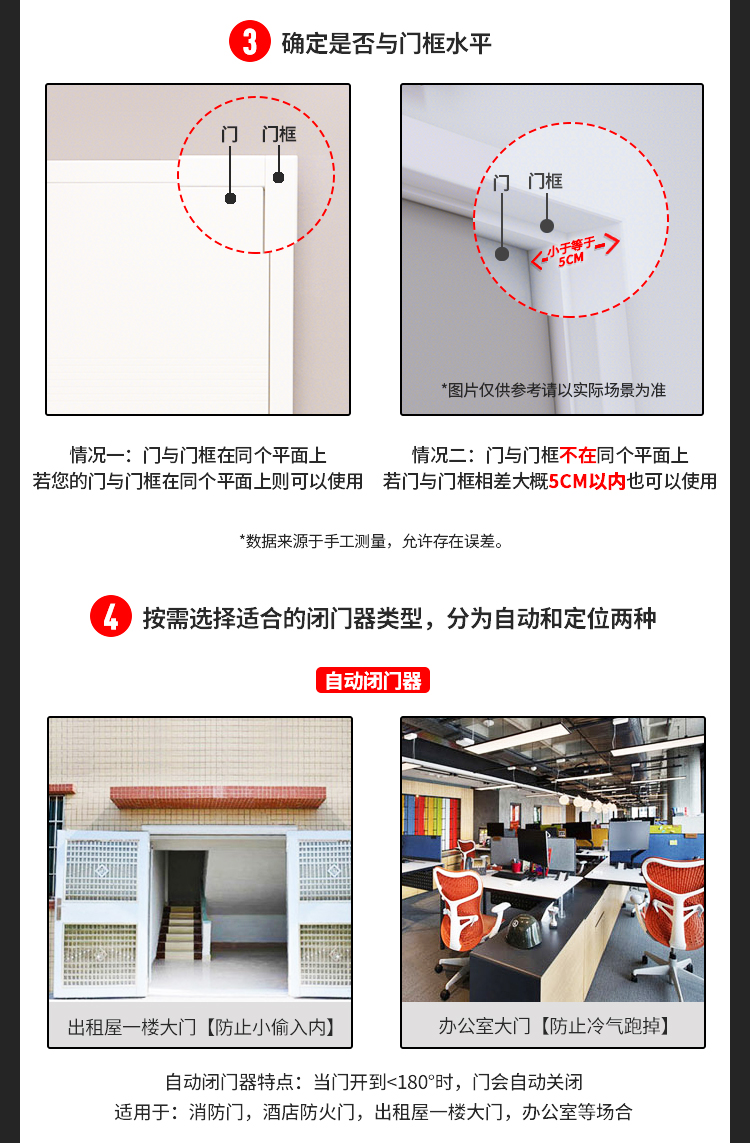 3 确定是否与门框水平

门 门框

门 门框

小于等于 5CM

*图片仅供参考请以实际场景为准

情况一：门与门框在同个平面上
若您的门与门框在同个平面上则可以使用

情况二：门与门框不在同个平面上
若门与门框相差大概5CM以内也可以使用

*数据来源于手工测量，允许存在误差。

4 按需选择适合的闭门器类型，分为自动和定位两种

自动闭门器

出租屋一楼大门【防止小偷入内】

办公室大门【防止冷气跑掉】

自动闭门器特点：当门开到<180°时，门会自动关闭
适用于：消防门，酒店防火门，出租屋一楼大门，办公室等场合