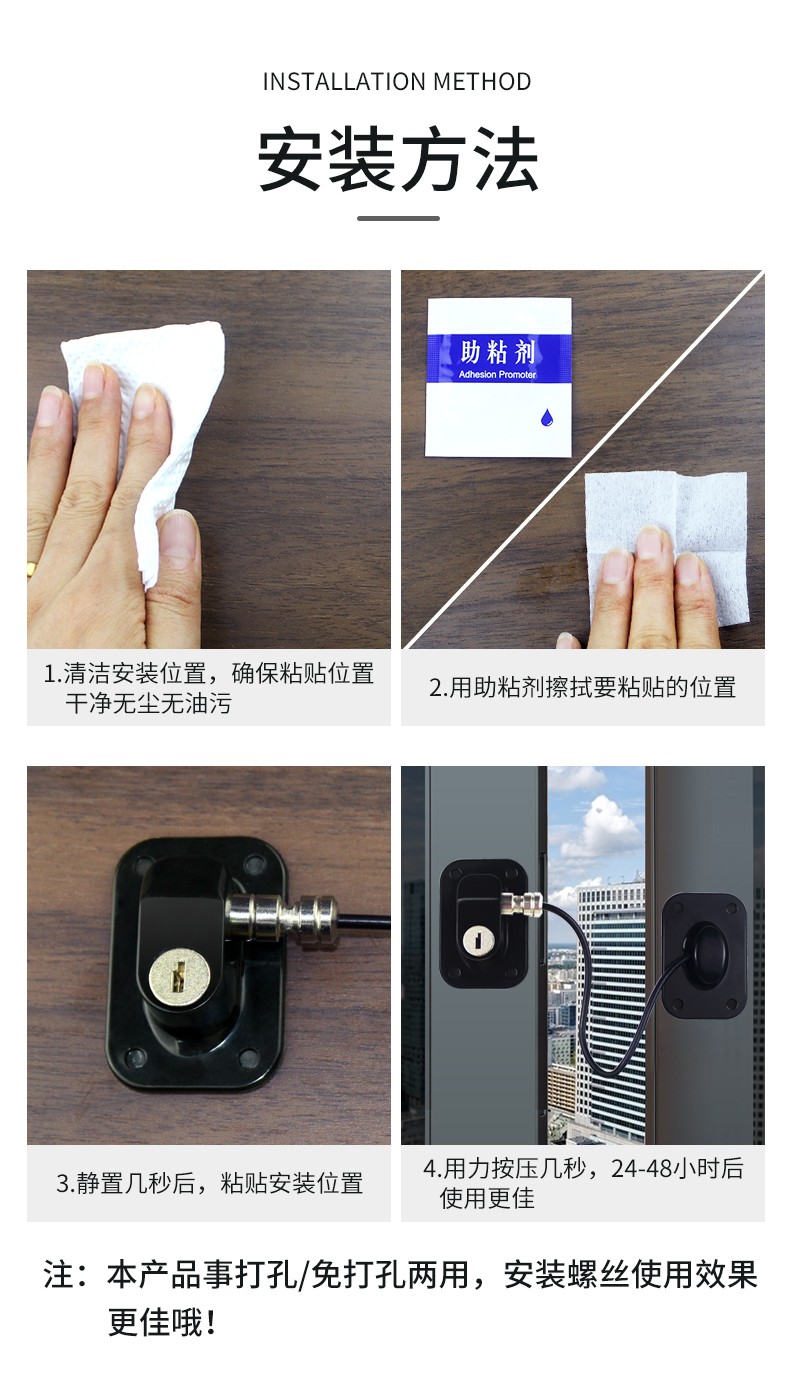 INSTALLATION METHOD

安装方法

助粘剂
Adhesion Promoter

1.清洁安装位置，确保粘贴位置干净无尘无油污

2.用助粘剂擦拭要粘贴的位置

3.静置几秒后，粘贴安装位置

4.用力按压几秒，24-48小时后使用更佳

注：本产品事打孔/免打孔两用，安装螺丝使用效果更佳哦！