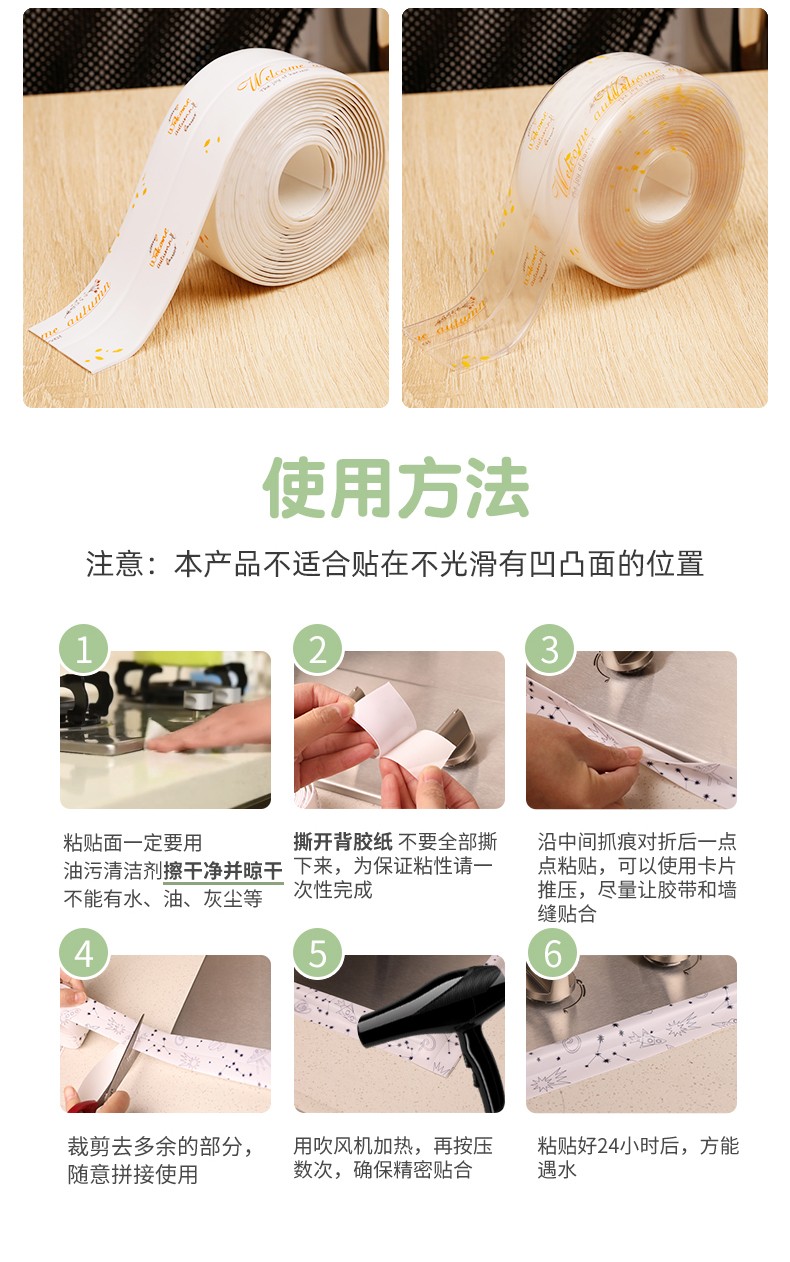 Welcome autumn

Welcome autumn

使用方法

注意：本产品不适合贴在不光滑有凹凸面的位置

1

粘贴面一定要用油污清洁剂擦干净并晾干不能有水、油、灰尘等

2

撕开背胶纸 不要全部撕下来，为保证粘性请一次性完成

3

沿中间抓痕对折后一点点粘贴，可以使用卡片推压，尽量让胶带和墙缝贴合

4

裁剪去多余的部分，随意拼接使用

5

用吹风机加热，再按压数次，确保精密贴合

6

粘贴好24小时后，方能遇水