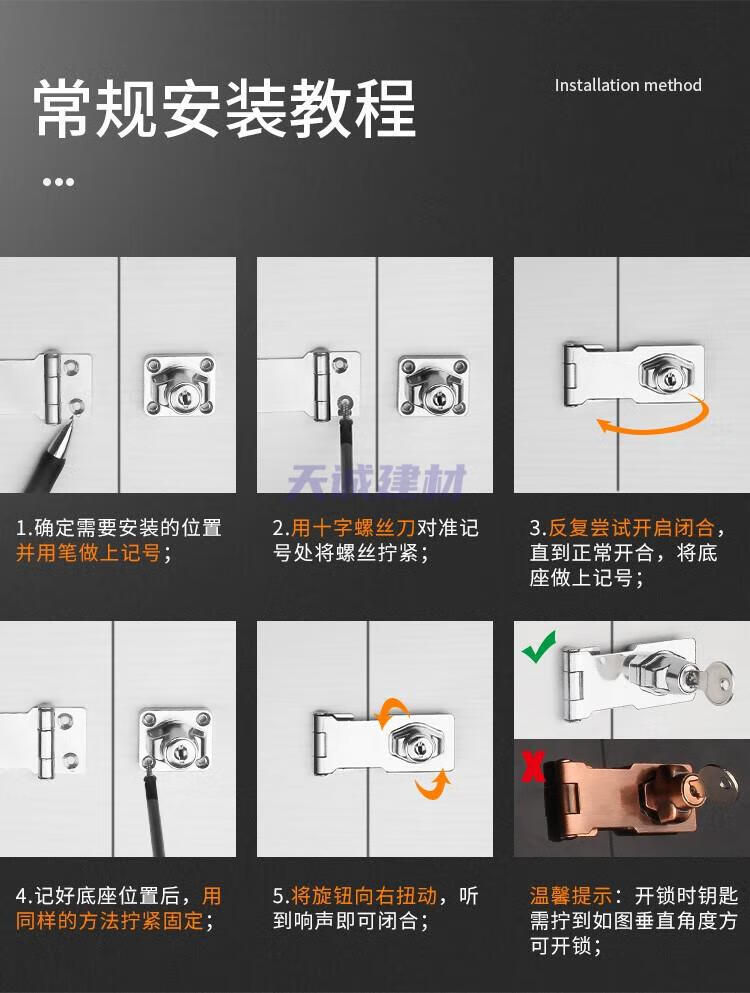 常规安装教程

Installation method

天诚建材

1.确定需要安装的位置并用笔做上记号；

2.用十字螺丝刀对准记号处将螺丝拧紧；

3.反复尝试开启闭合，直到正常开合，将底座做上记号；

4.记好底座位置后，用同样的方法拧紧固定；

5.将旋钮向右扭动，听到响声即可闭合；

温馨提示：开锁时钥匙需拧到如图垂直角度方可开锁；