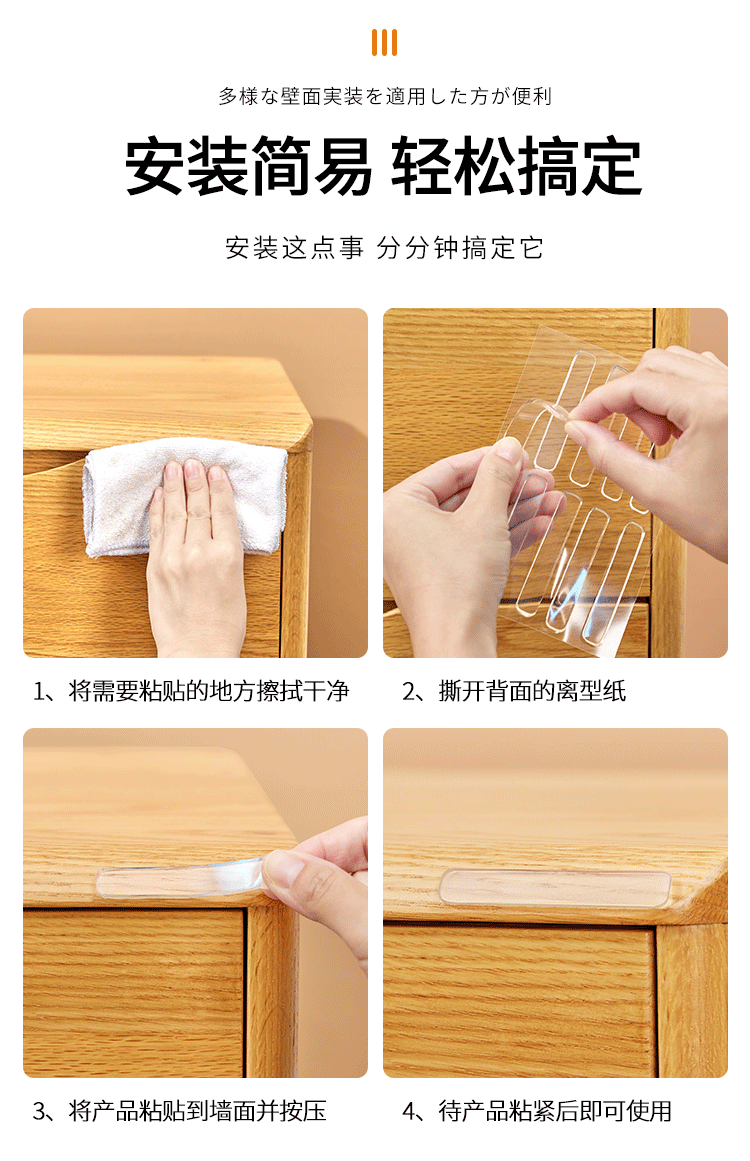 多様な壁面実装を適用した方が便利

安装简易 轻松搞定

安装这点事 分分钟搞定它

1、将需要粘贴的地方擦拭干净

2、撕开背面的离型纸

3、将产品粘贴到墙面并按压

4、待产品粘紧后即可使用