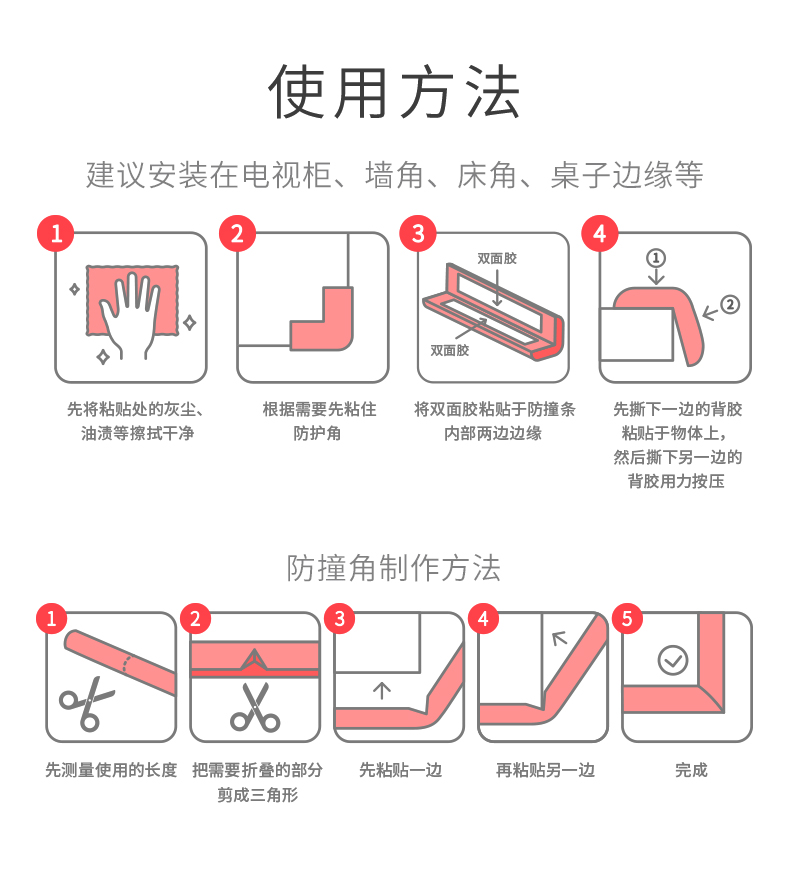 使用方法

建议安装在电视柜、墙角、床角、桌子边缘等

1
先将粘贴处的灰尘、油渍等擦拭干净

2
根据需要先粘住防护角

3
双面胶
双面胶
将双面胶粘贴于防撞条内部两边边缘

4
①
②
先撕下一边的背胶粘贴于物体上，然后撕下另一边的背胶用力按压

防撞角制作方法

1
先测量使用的长度

2
把需要折叠的部分剪成三角形

3
先粘贴一边

4
再粘贴另一边

5
完成