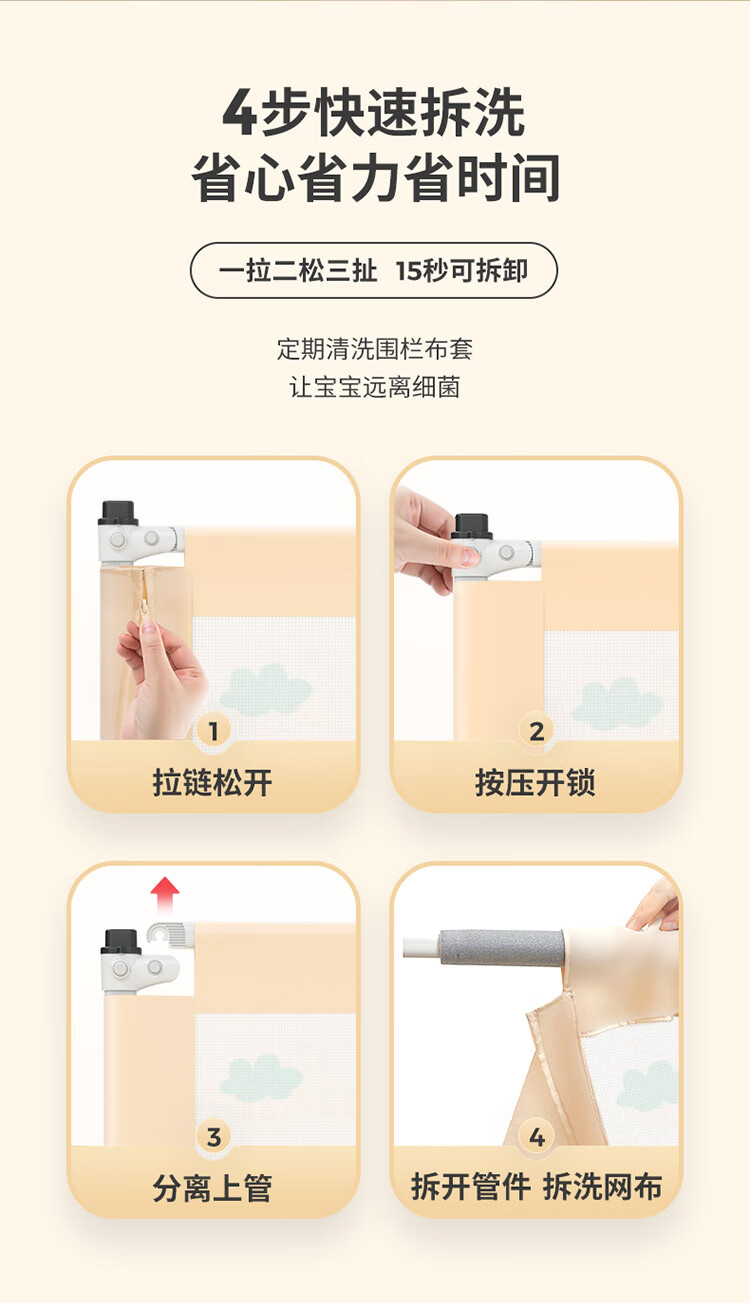 4步快速拆洗
省心省力省时间

一拉二松三扯 15秒可拆卸

定期清洗围栏布套
让宝宝远离细菌

1
拉链松开

2
按压开锁

3
分离上管

4
拆开管件 拆洗网布