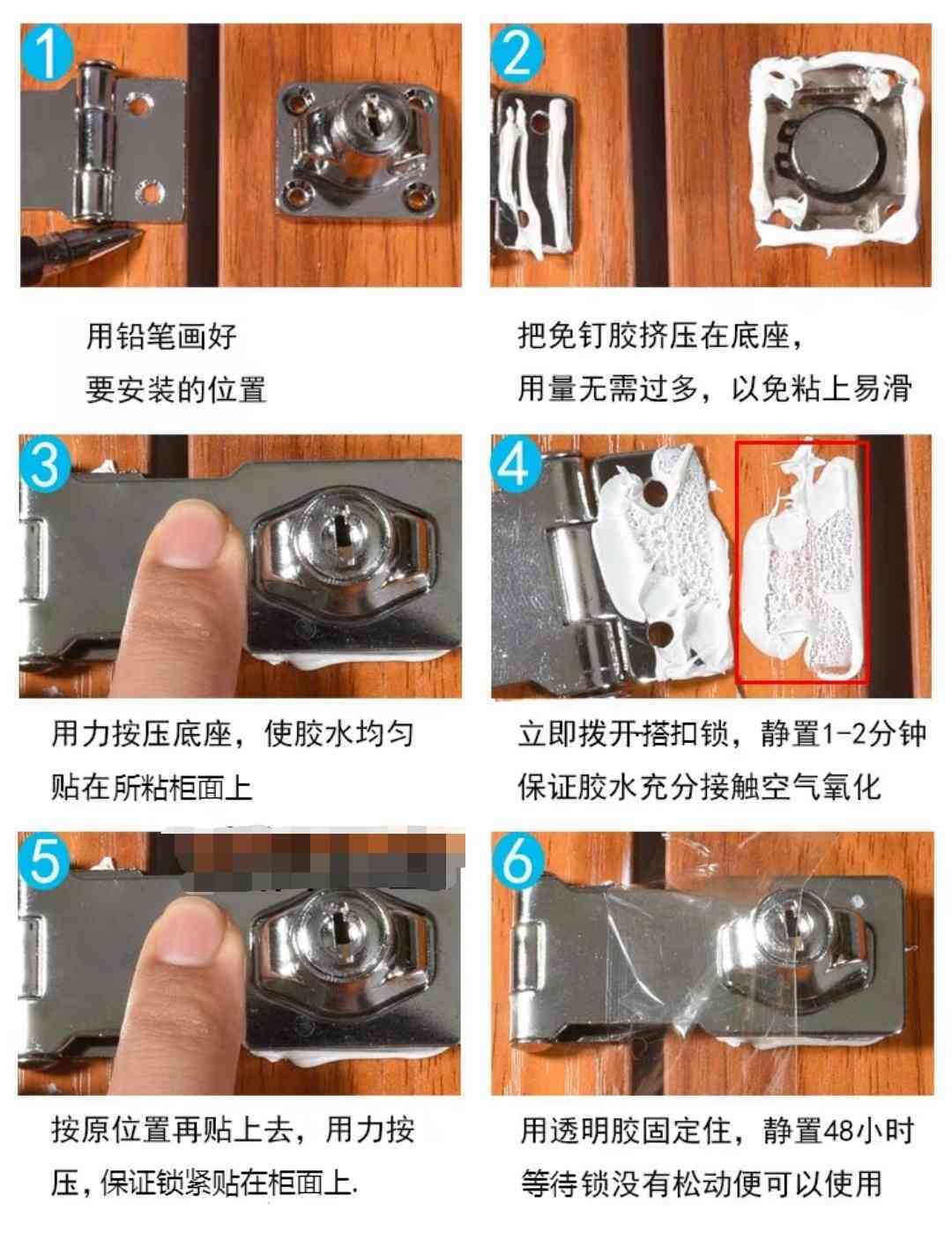 1

用铅笔画好
要安装的位置

2

把免钉胶挤压在底座，
用量无需过多，以免粘上易滑

3

用力按压底座，使胶水均匀
贴在所粘柜面上

4

立即拨开搭扣锁，静置1-2分钟
保证胶水充分接触空气氧化

5

按原位置再贴上去，用力按
压，保证锁紧贴在柜面上.

6

用透明胶固定住，静置48小时
等待锁没有松动便可以使用