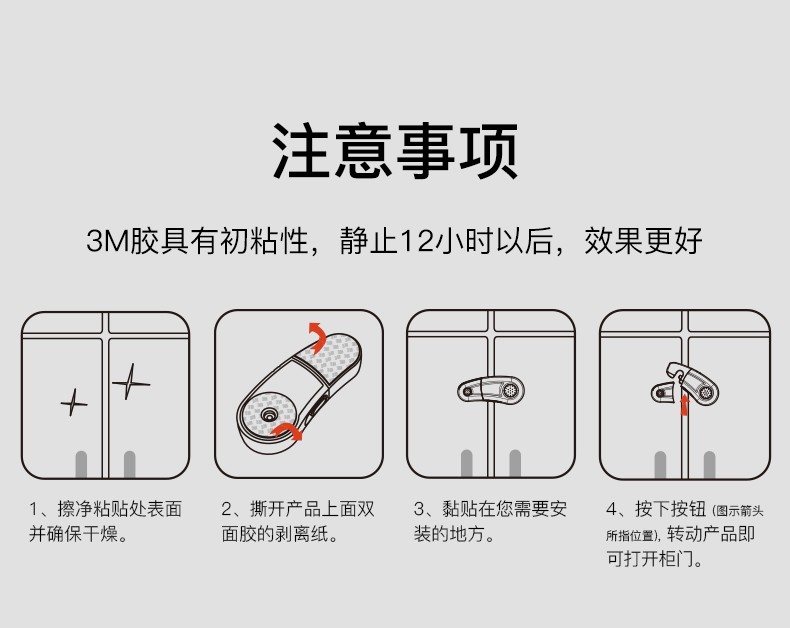 注意事项

3M胶具有初粘性，静止12小时以后，效果更好

1、擦净粘贴处表面并确保干燥。

2、撕开产品上面双面胶的剥离纸。

3、黏贴在您需要安装的地方。

4、按下按钮（图示箭头所指位置），转动产品即可打开柜门。