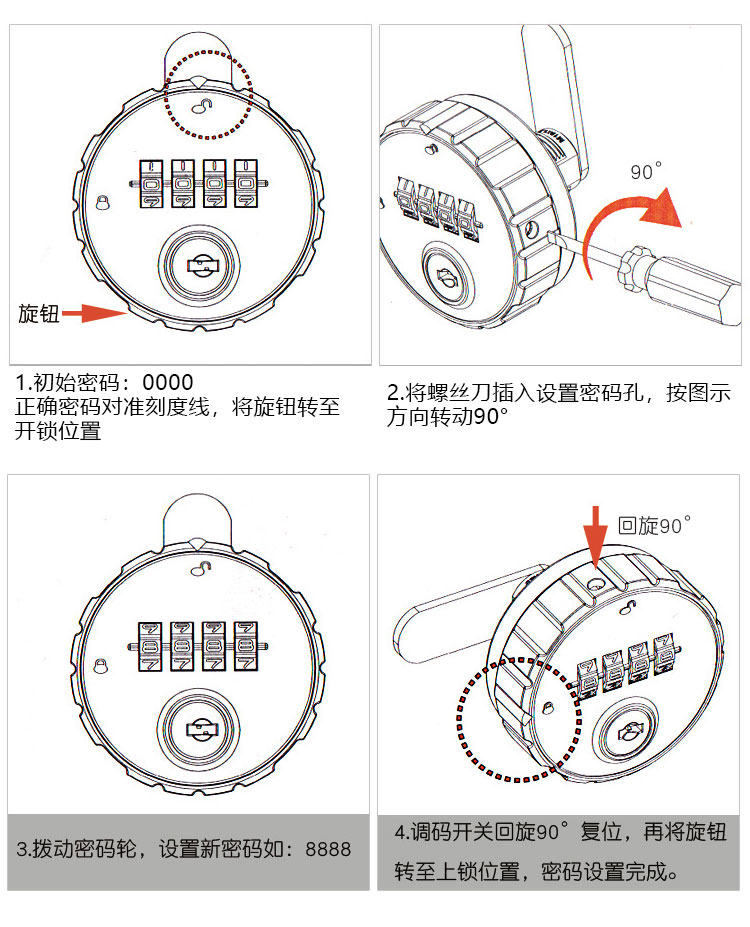 旋钮

1.初始密码：0000
正确密码对准刻度线，将旋钮转至开锁位置

90°

2.将螺丝刀插入设置密码孔，按图示方向转动90°

3.拨动密码轮，设置新密码如：8888

回旋90°

4.调码开关回旋90°复位，再将旋钮转至上锁位置，密码设置完成。