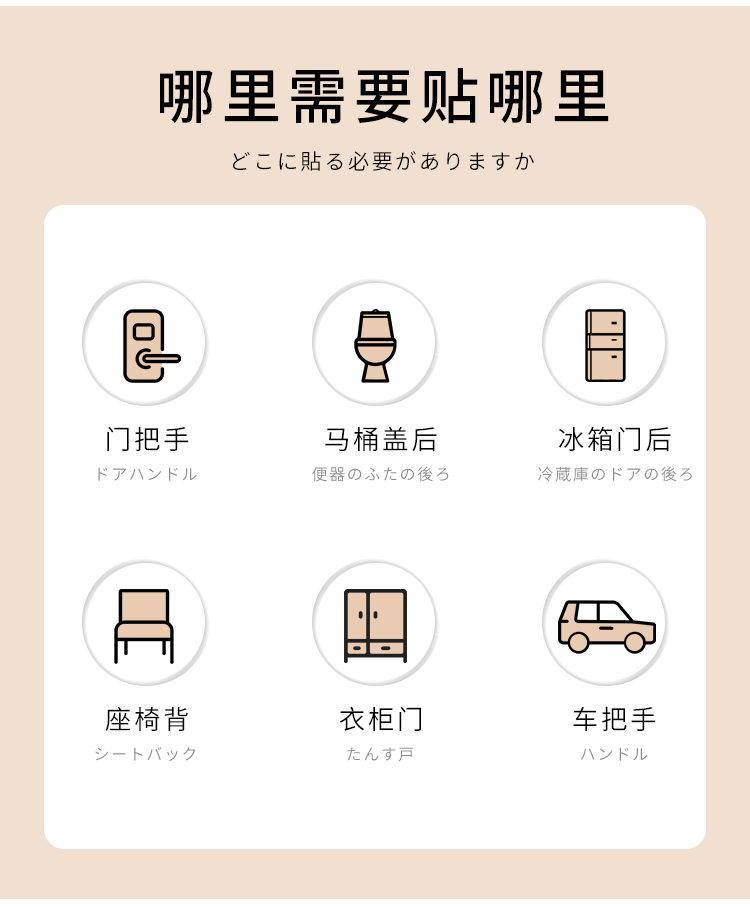 哪里需要贴哪里

どこに貼る必要がありますか

门把手
ドアハンドル

马桶盖后
便器のふたの後ろ

冰箱门后
冷蔵庫のドアの後ろ

座椅背
シートバック

衣柜门
たんす戸

车把手
ハンドル