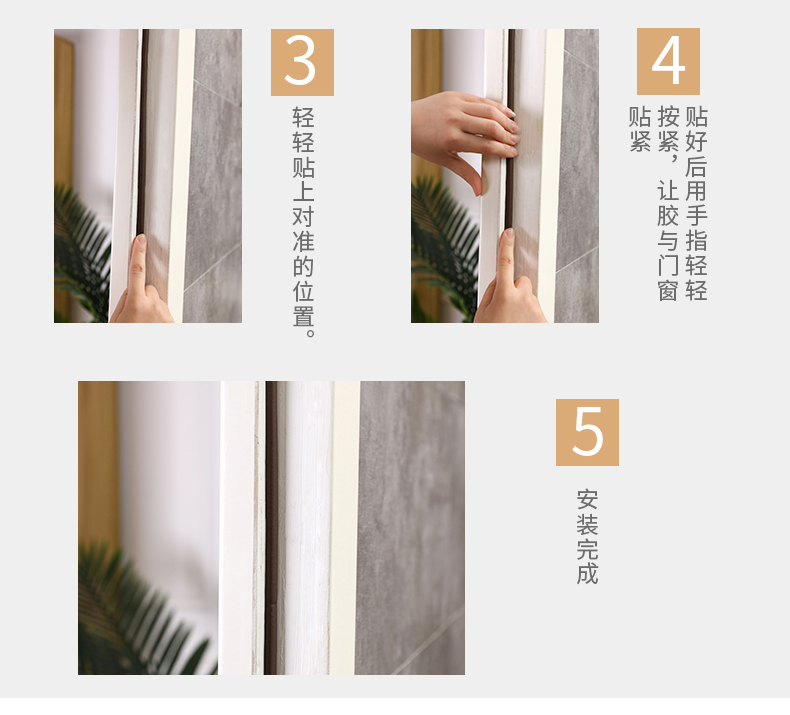 3

轻轻贴上对准的位置。

4

贴好后用手指轻轻按紧，让胶与门窗贴紧

5

安装完成