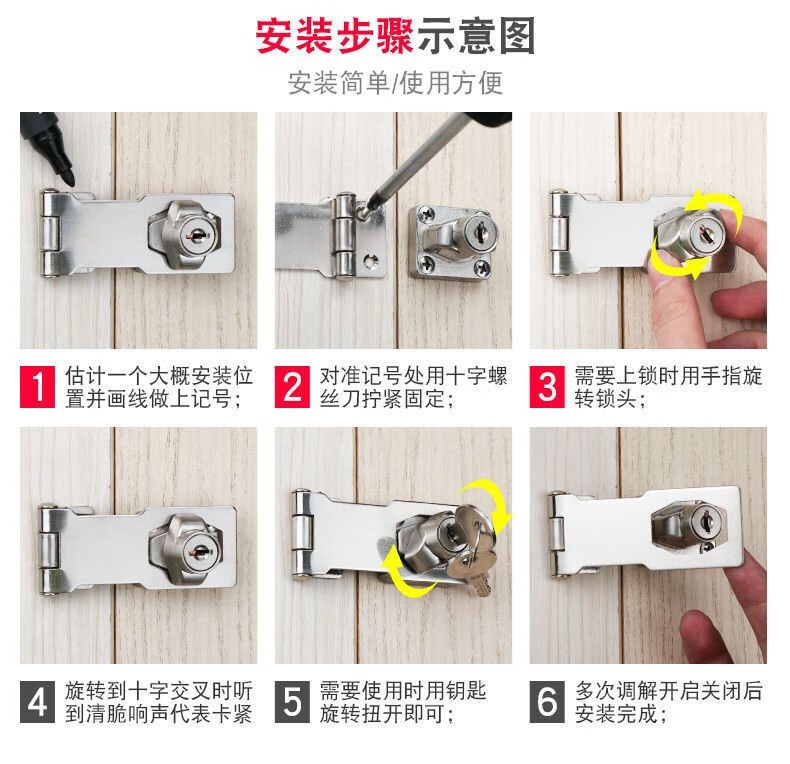 安装步骤示意图

安装简单/使用方便

1 估计一个大概安装位置并画线做上记号；

2 对准记号处用十字螺丝刀拧紧固定；

3 需要上锁时用手指旋转锁头；

4 旋转到十字交叉时听到清脆响声代表卡紧

5 需要使用时用钥匙旋转扭开即可；

6 多次调解开启关闭后安装完成；