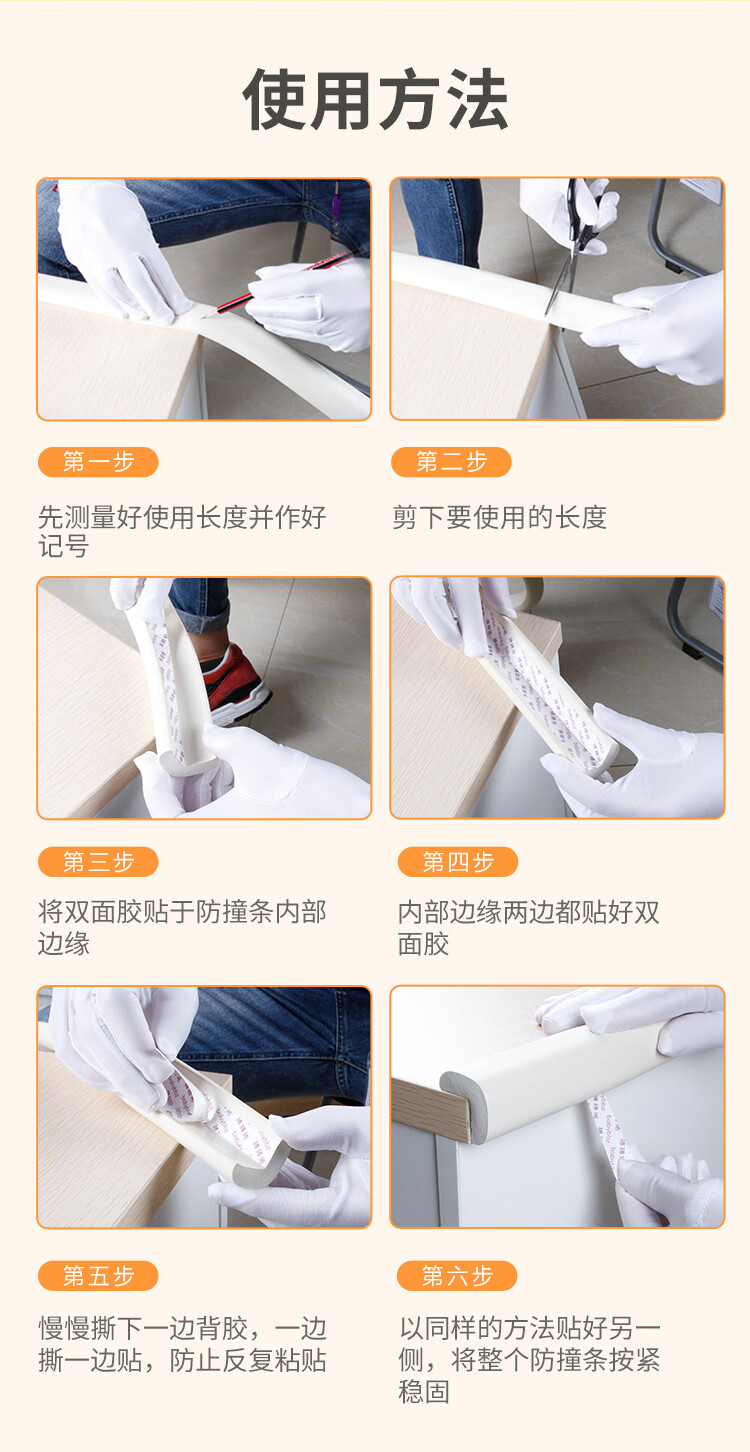 使用方法

第一步

先测量好使用长度并作好记号

第二步

剪下要使用的长度

第三步

将双面胶贴于防撞条内部边缘

第四步

内部边缘两边都贴好双面胶

第五步

慢慢撕下一边背胶，一边撕一边贴，防止反复粘贴

第六步

以同样的方法贴好另一侧，将整个防撞条按紧稳固