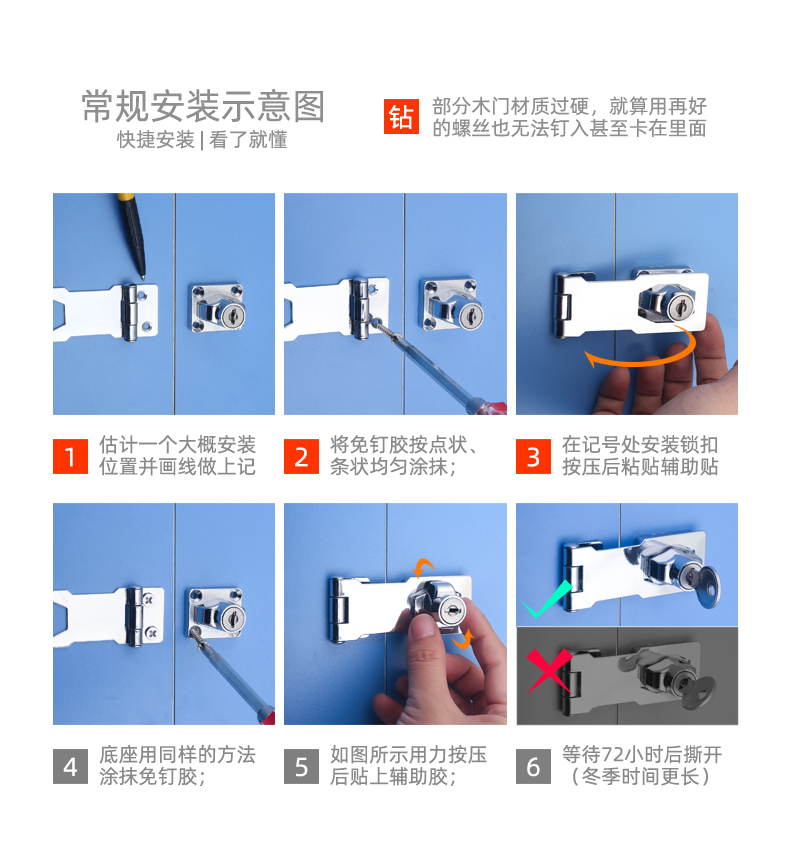 常规安装示意图
快捷安装 | 看了就懂

钻 部分木门材质过硬，就算用再好的螺丝也无法钉入甚至卡在里面

1 估计一个大概安装位置并画线做上记

2 将免钉胶按点状、条状均匀涂抹；

3 在记号处安装锁扣按压后粘贴辅助贴

4 底座用同样的方法涂抹免钉胶；

5 如图所示用力按压后贴上辅助胶；

6 等待72小时后撕开（冬季时间更长）