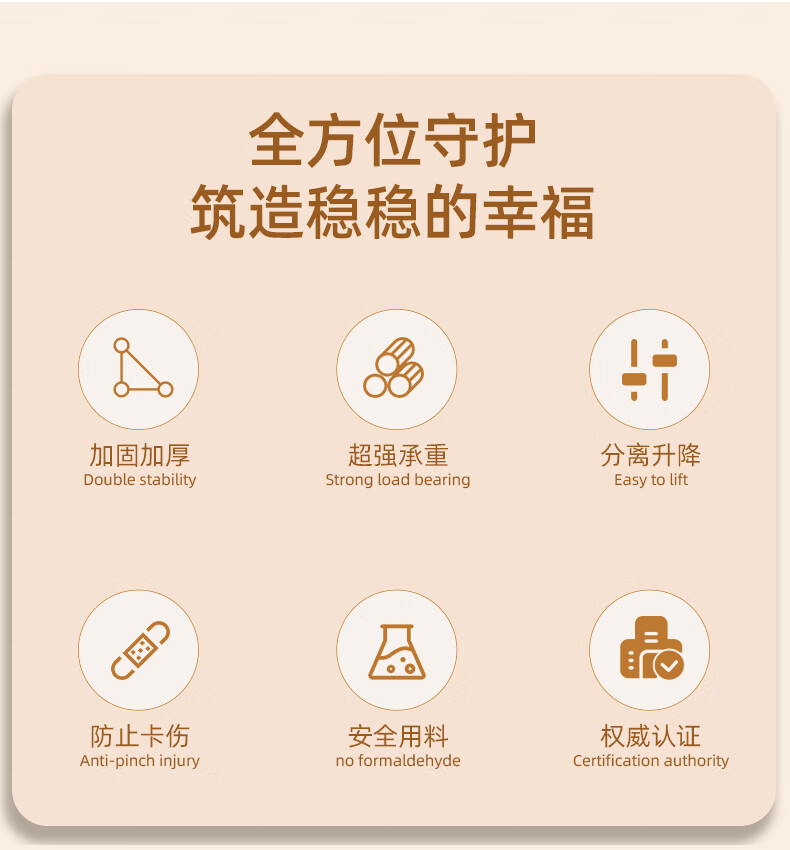 全方位守护
筑造稳稳的幸福

加固加厚
Double stability

超强承重
Strong load bearing

分离升降
Easy to lift

防止卡伤
Anti-pinch injury

安全用料
no formaldehyde

权威认证
Certification authority