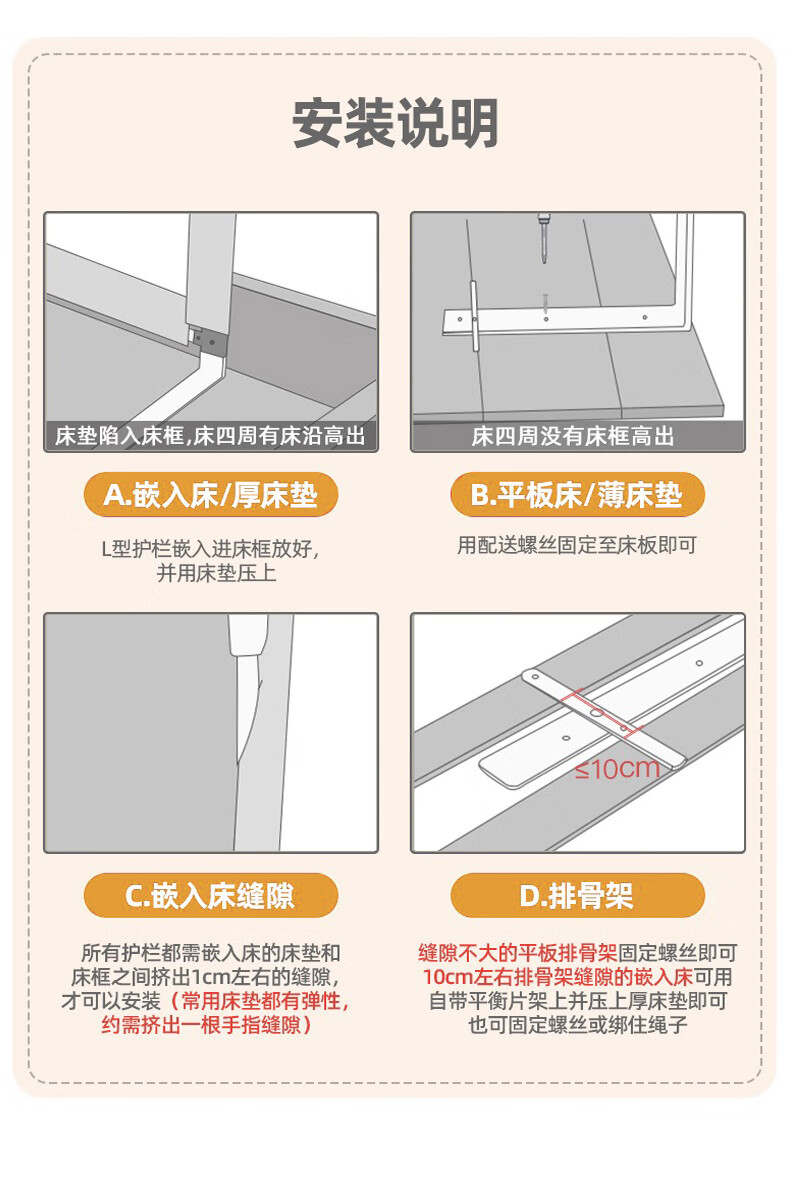 安装说明

床垫陷入床框,床四周有床沿高出

A.嵌入床/厚床垫

L型护栏嵌入进床框放好,并用床垫压上

床四周没有床框高出

B.平板床/薄床垫

用配送螺丝固定至床板即可

C.嵌入床缝隙

所有护栏都需嵌入床的床垫和床框之间挤出1cm左右的缝隙,才可以安装（常用床垫都有弹性,约需挤出一根手指缝隙）

≤10cm

D.排骨架

缝隙不大的平板排骨架固定螺丝即可
10cm左右排骨架缝隙的嵌入床可用自带平衡片架上并压上厚床垫即可
也可固定螺丝或绑住绳子