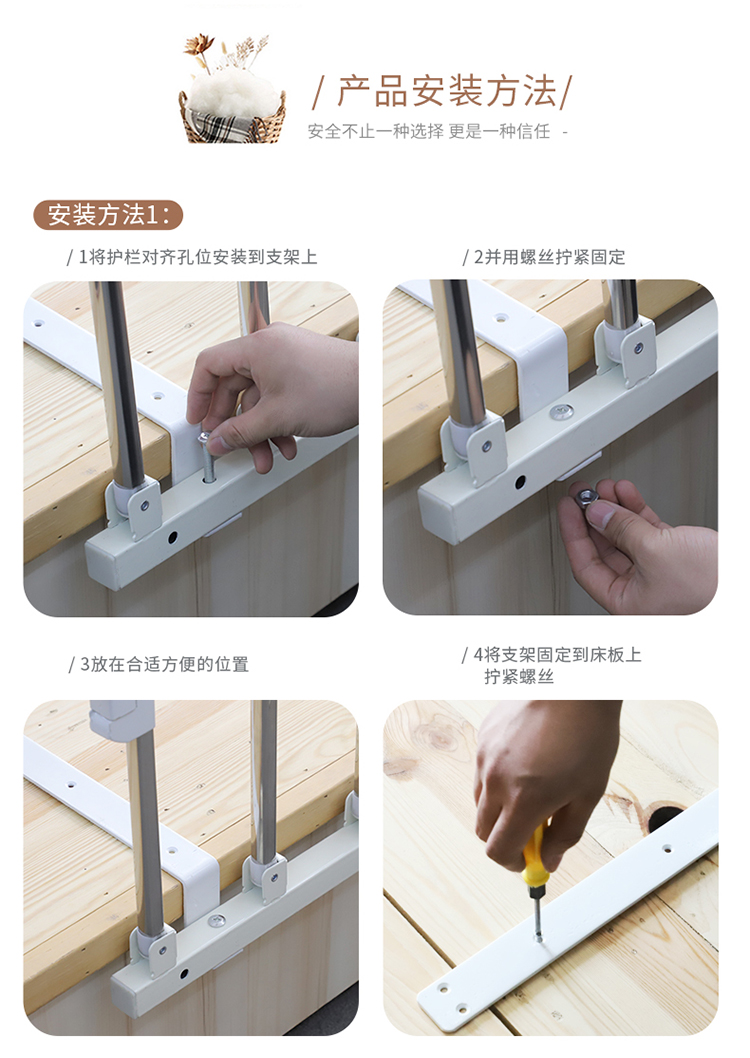 / 产品安装方法/
安全不止一种选择 更是一种信任 -

安装方法1:

/ 1将护栏对齐孔位安装到支架上

/ 2并用螺丝拧紧固定

/ 3放在合适方便的位置

/ 4将支架固定到床板上
拧紧螺丝