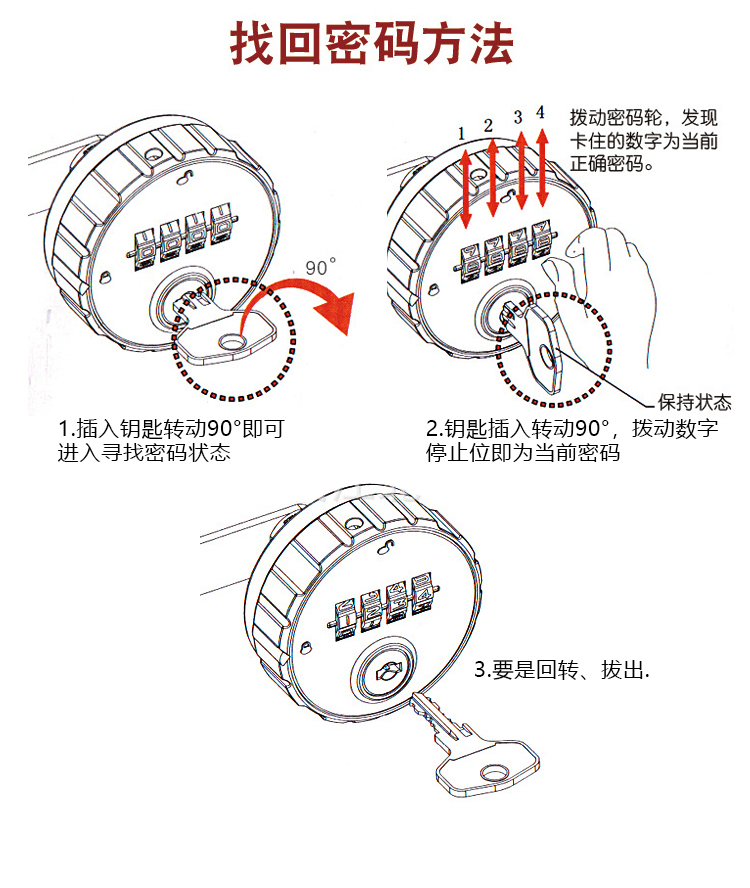 找回密码方法

90°

1.插入钥匙转动90°即可进入寻找密码状态

1 2 3 4

拨动密码轮，发现卡住的数字为当前正确密码。

保持状态

2.钥匙插入转动90°，拨动数字停止位即为当前密码

3.要是回转、拔出.