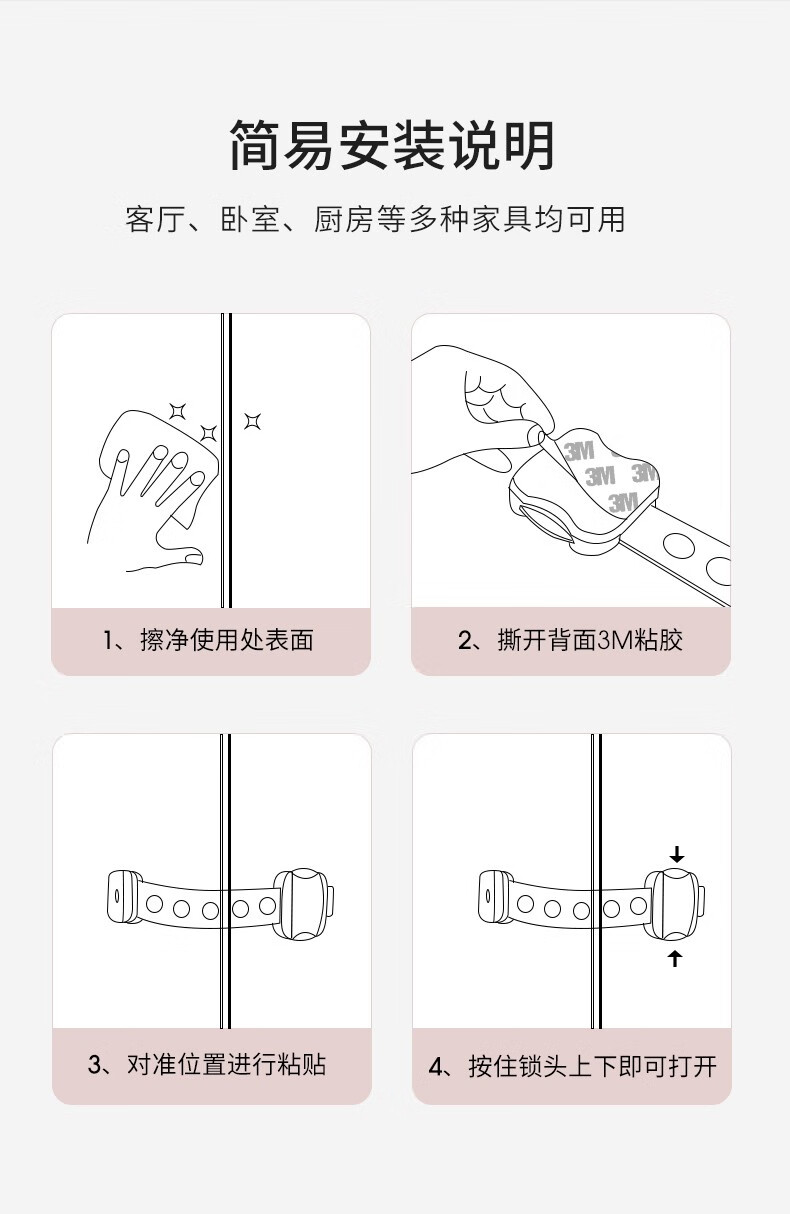 简易安装说明

客厅、卧室、厨房等多种家具均可用

3M 3M 3M 3M

1、擦净使用处表面

2、撕开背面3M粘胶

3、对准位置进行粘贴

4、按住锁头上下即可打开