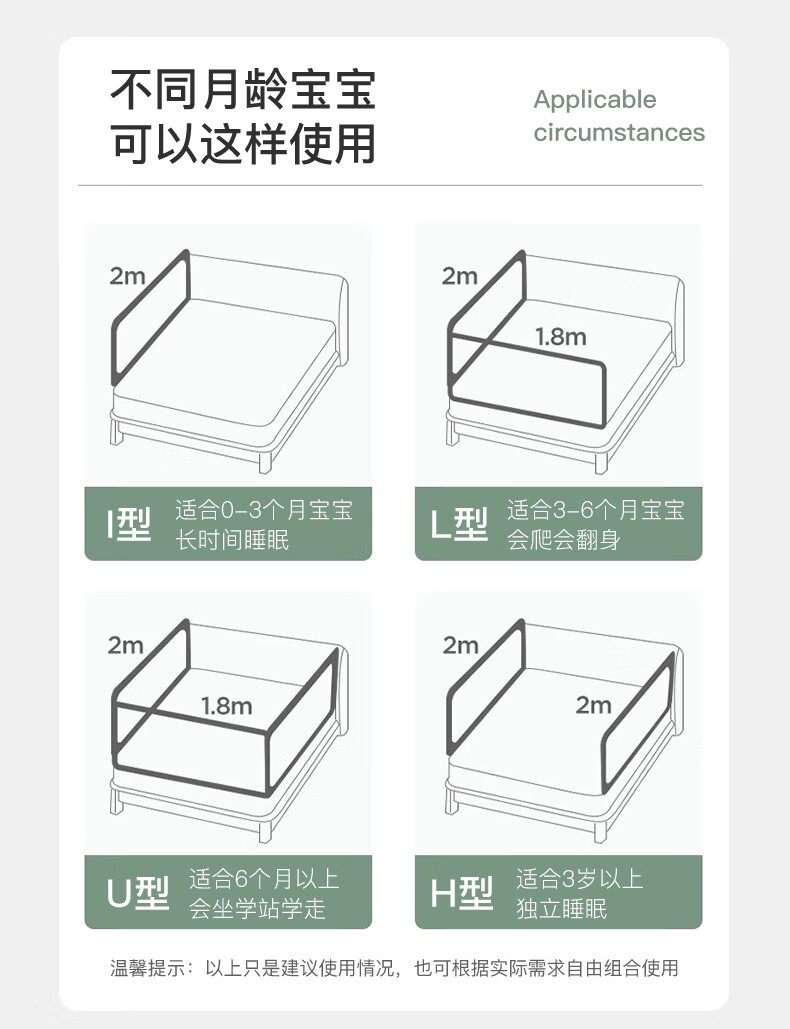 不同月龄宝宝
可以这样使用

Applicable
circumstances

2m

I型 适合0-3个月宝宝
长时间睡眠

2m
1.8m

L型 适合3-6个月宝宝
会爬会翻身

2m
1.8m

U型 适合6个月以上
会坐学站学走

2m
2m

H型 适合3岁以上
独立睡眠

温馨提示：以上只是建议使用情况，也可根据实际需求自由组合使用