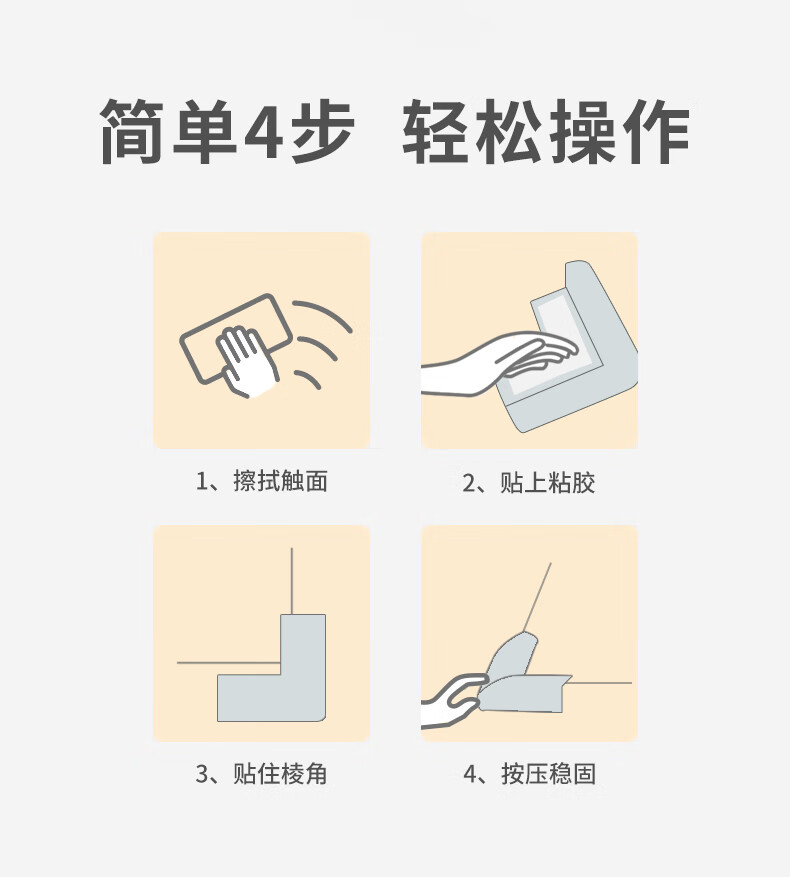 简单4步 轻松操作

1、擦拭触面

2、贴上粘胶

3、贴住棱角

4、按压稳固