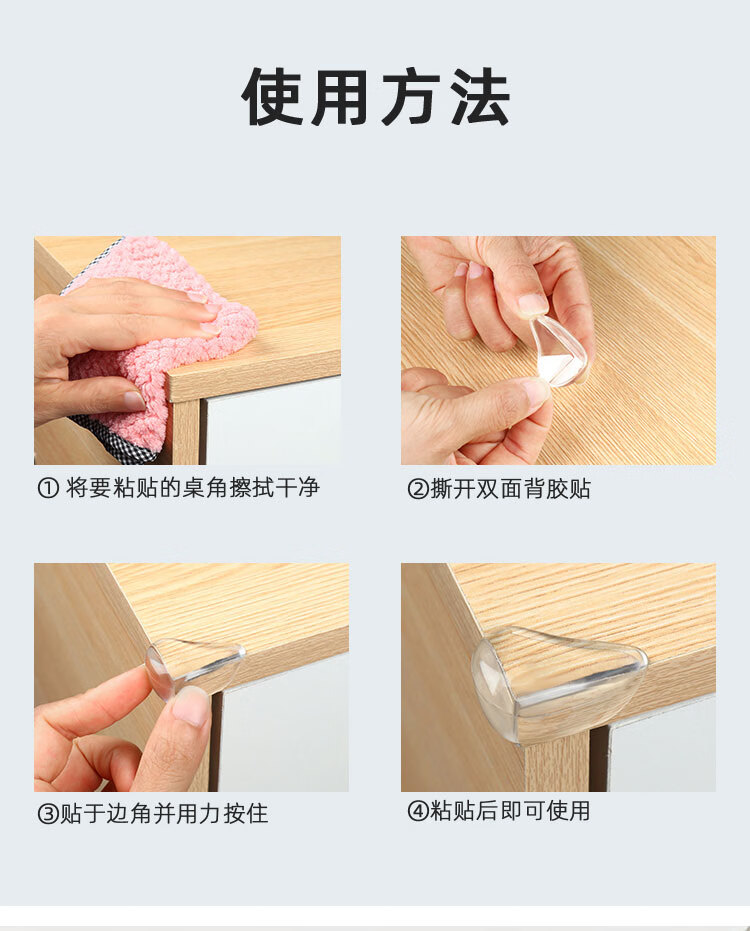 使用方法

① 将要粘贴的桌角擦拭干净

②撕开双面背胶贴

③贴于边角并用力按住

④粘贴后即可使用